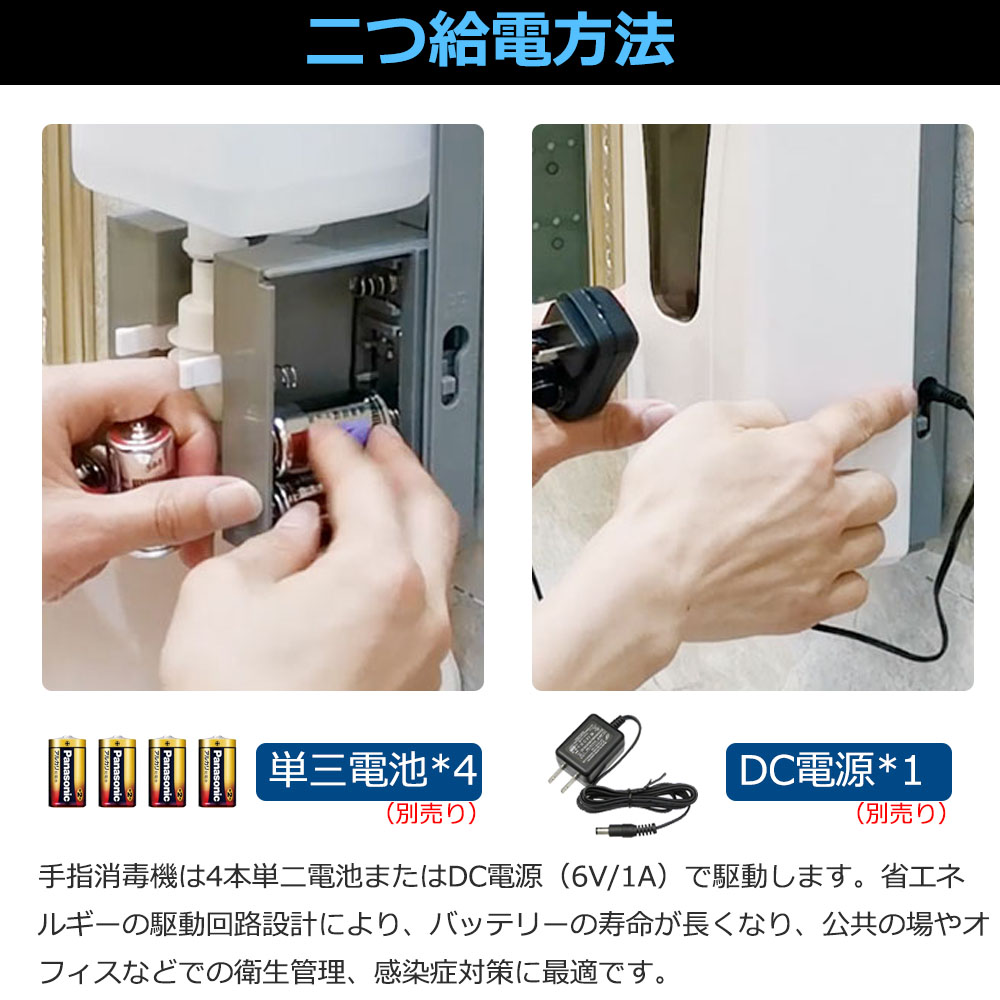 二つ給電方法

Panasonic
Panasonic
Panasonic
Panasonic

単三電池*4
（別売り）

DC電源*1
（別売り）

手指消毒機は4本単二電池またはDC電源（6V/1A）で駆動します。省エネルギーの駆動回路設計により、バッテリーの寿命が長くなり、公共の場やオフィスなどでの衛生管理、感染症対策に最適です。