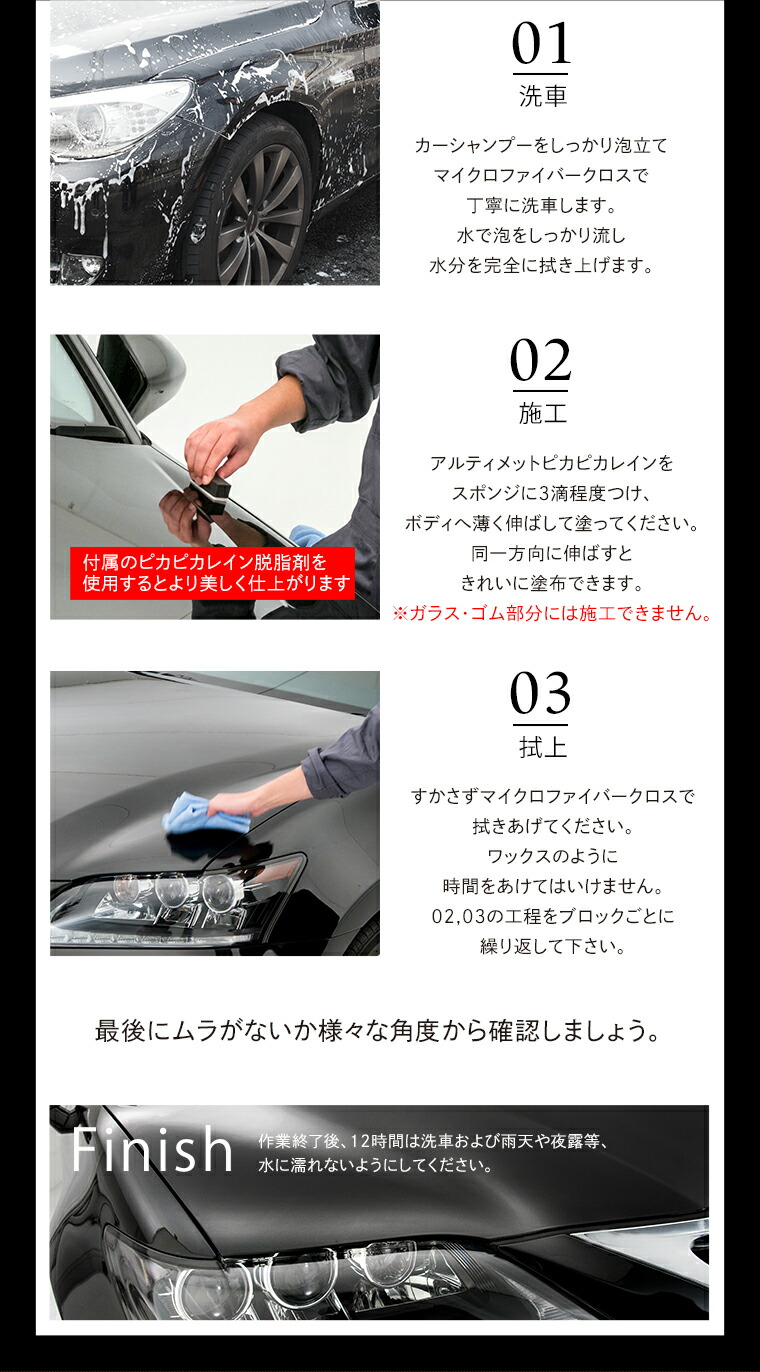 01
洗車

カーシャンプーをしっかり泡立て
マイクロファイバークロスで
丁寧に洗車します。
水で泡をしっかり流し
水分を完全に拭き上げます。

付属のピカピカレイン脱脂剤を
使用するとより美しく仕上がります

02
施工

アルティメットピカピカレインを
スポンジに3滴程度つけ、
ボディへ薄く伸ばして塗ってください。
同一方向に伸ばすと
きれいに塗布できます。
※ガラス・ゴム部分には施工できません。

03
拭上

すかさずマイクロファイバークロスで
拭きあげてください。
ワックスのように
時間をあけてはいけません。
02,03の工程をブロックごとに
繰り返して下さい。

最後にムラがないか様々な角度から確認しましょう。

Finish
作業終了後、12時間は洗車および雨天や夜露等、
水に濡れないようにしてください。