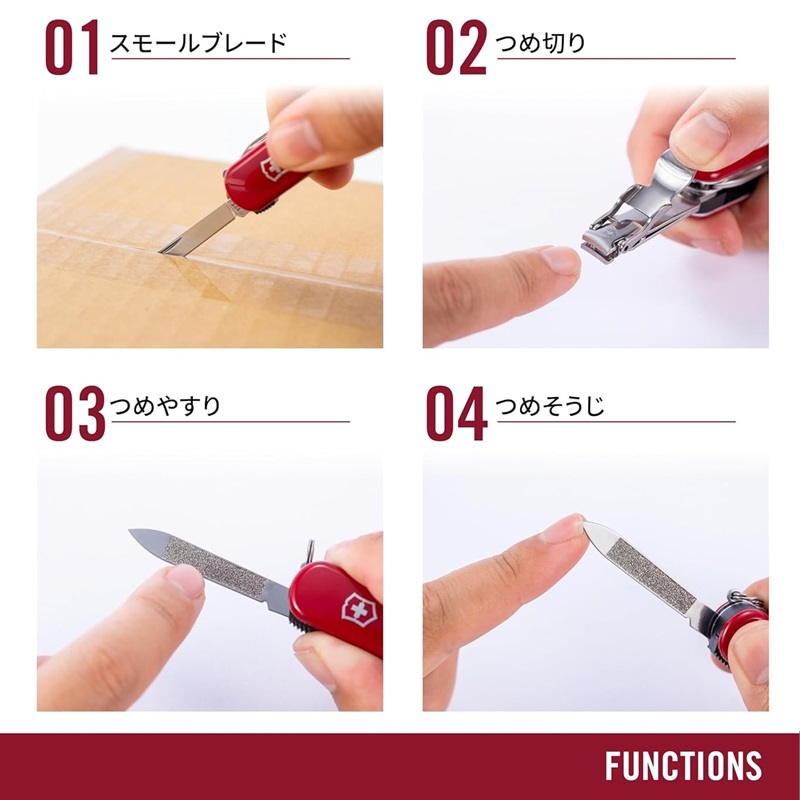 01 スモールブレード

02 つめ切り

03 つめやすり

04 つめそうじ

FUNCTIONS