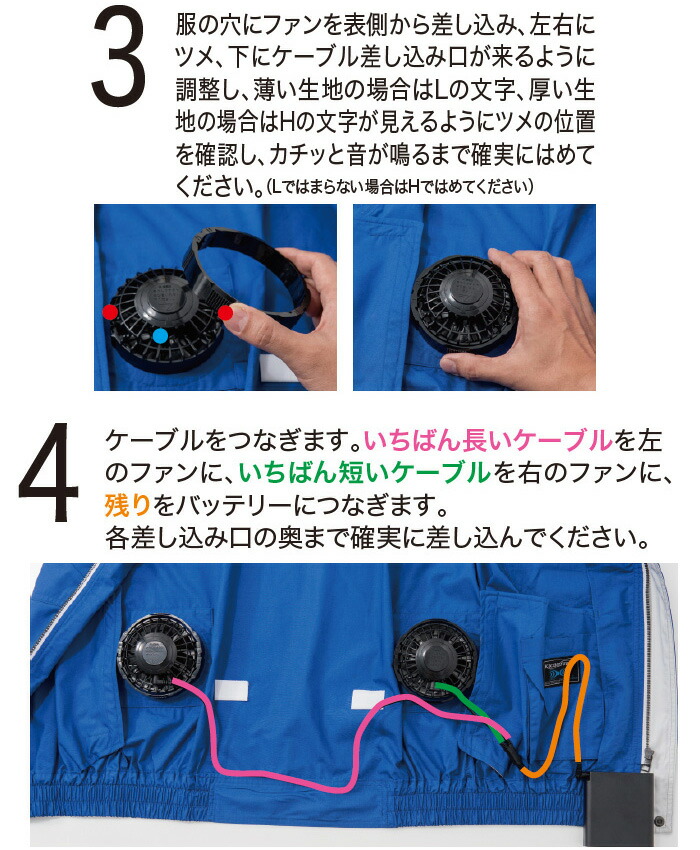 3

服の穴にファンを表側から差し込み、左右にツメ、下にケーブル差し込み口が来るように調整し、薄い生地の場合はLの文字、厚い生地の場合はHの文字が見えるようにツメの位置を確認し、カチッと音が鳴るまで確実にはめてください。(Lではまらない場合はHではめてください)

4

ケーブルをつなぎます。いちばん長いケーブルを左のファンに、いちばん短いケーブルを右のファンに、残りをバッテリーにつなぎます。
各差し込み口の奥まで確実に差し込んでください。