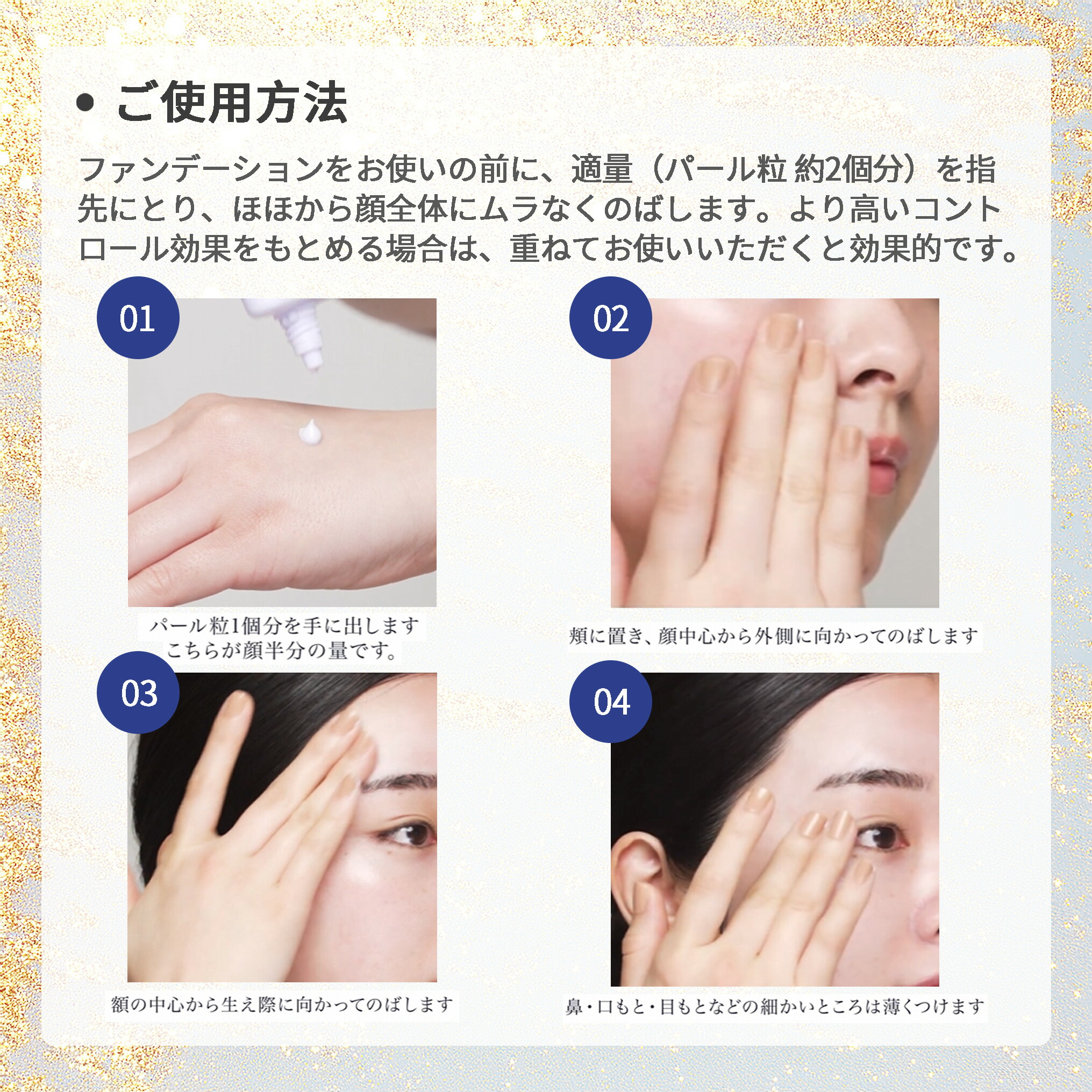 • ご使用方法

ファンデーションをお使いの前に、適量（パール粒 約2個分）を指先にとり、ほほから顔全体にムラなくのばします。より高いコントロール効果をもとめる場合は、重ねてお使いいただくと効果的です。

01

パール粒1個分を手に出します
こちらが顔半分の量です。

02

頬に置き、顔中心から外側に向かってのばします

03

額の中心から生え際に向かってのばします

04

鼻・口もと・目もとなどの細かいところは薄くつけます