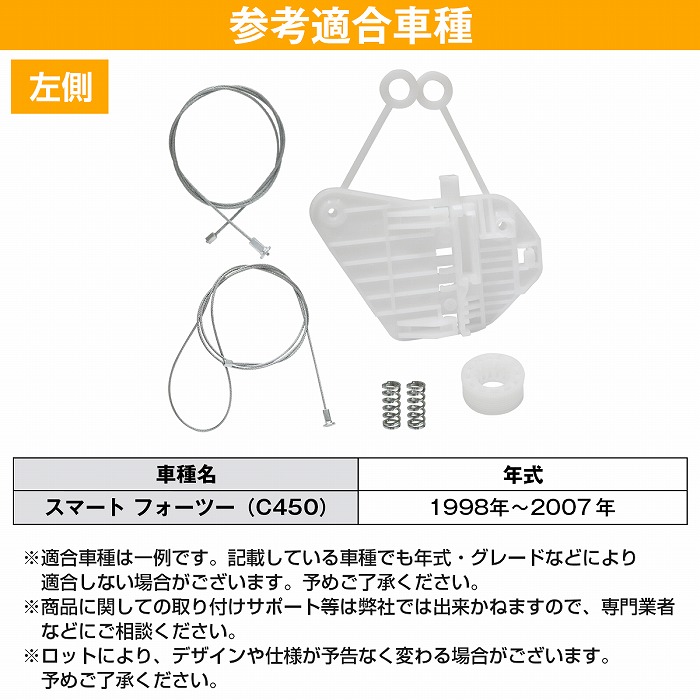 参考適合車種

左側

| 車種名 | 年式 |
|---|---|
| スマート フォーツー（C450） | 1998年～2007年 |

※適合車種は一例です。記載している車種でも年式・グレードなどにより適合しない場合がございます。予めご了承ください。
※商品に関しての取り付けサポート等は弊社では出来かねますので、専門業者などにご相談ください。
※ロットにより、デザインや仕様が予告なく変わる場合がございます。予めご了承ください。