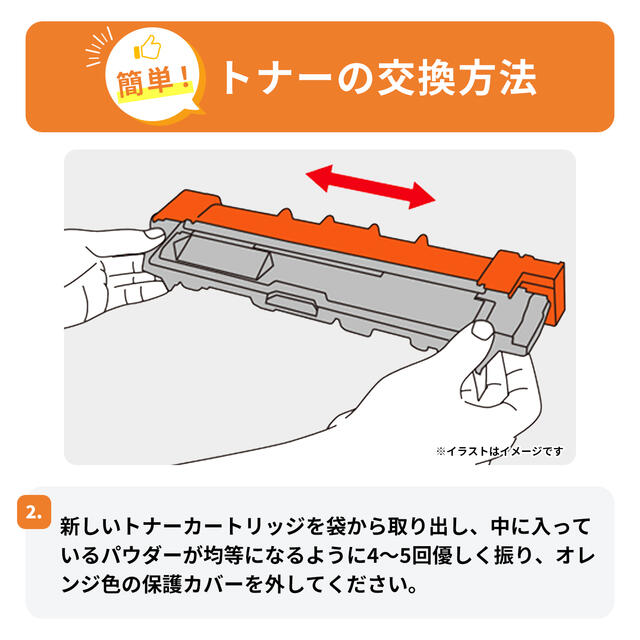 簡単！ トナーの交換方法

※イラストはイメージです

2.

新しいトナーカートリッジを袋から取り出し、中に入っているパウダーが均等になるように4〜5回優しく振り、オレンジ色の保護カバーを外してください。