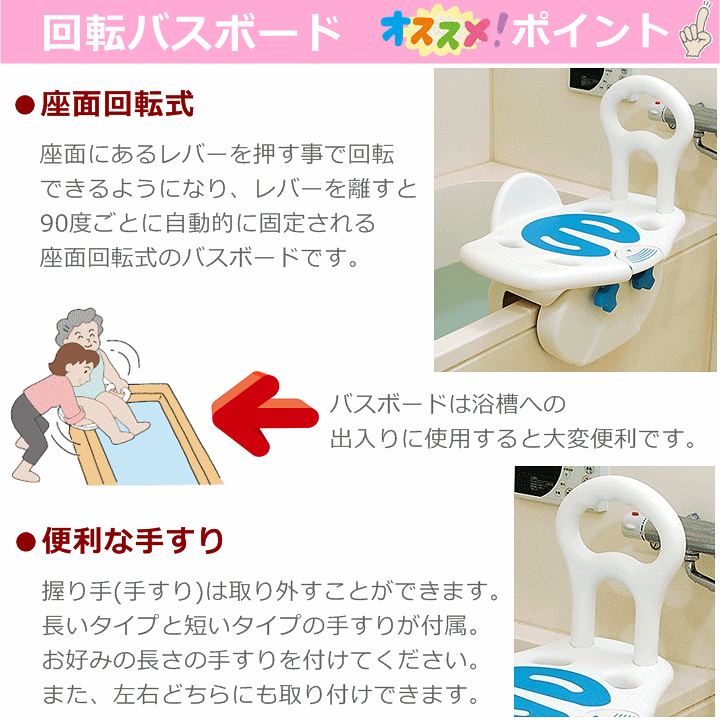 回転バスボード　オススメ！ポイント

●座面回転式

座面にあるレバーを押す事で回転できるようになり、レバーを離すと90度ごとに自動的に固定される座面回転式のバスボードです。

バスボードは浴槽への出入りに使用すると大変便利です。

●便利な手すり

握り手(手すり)は取り外すことができます。長いタイプと短いタイプの手すりが付属。お好みの長さの手すりを付けてください。また、左右どちらにも取り付けできます。