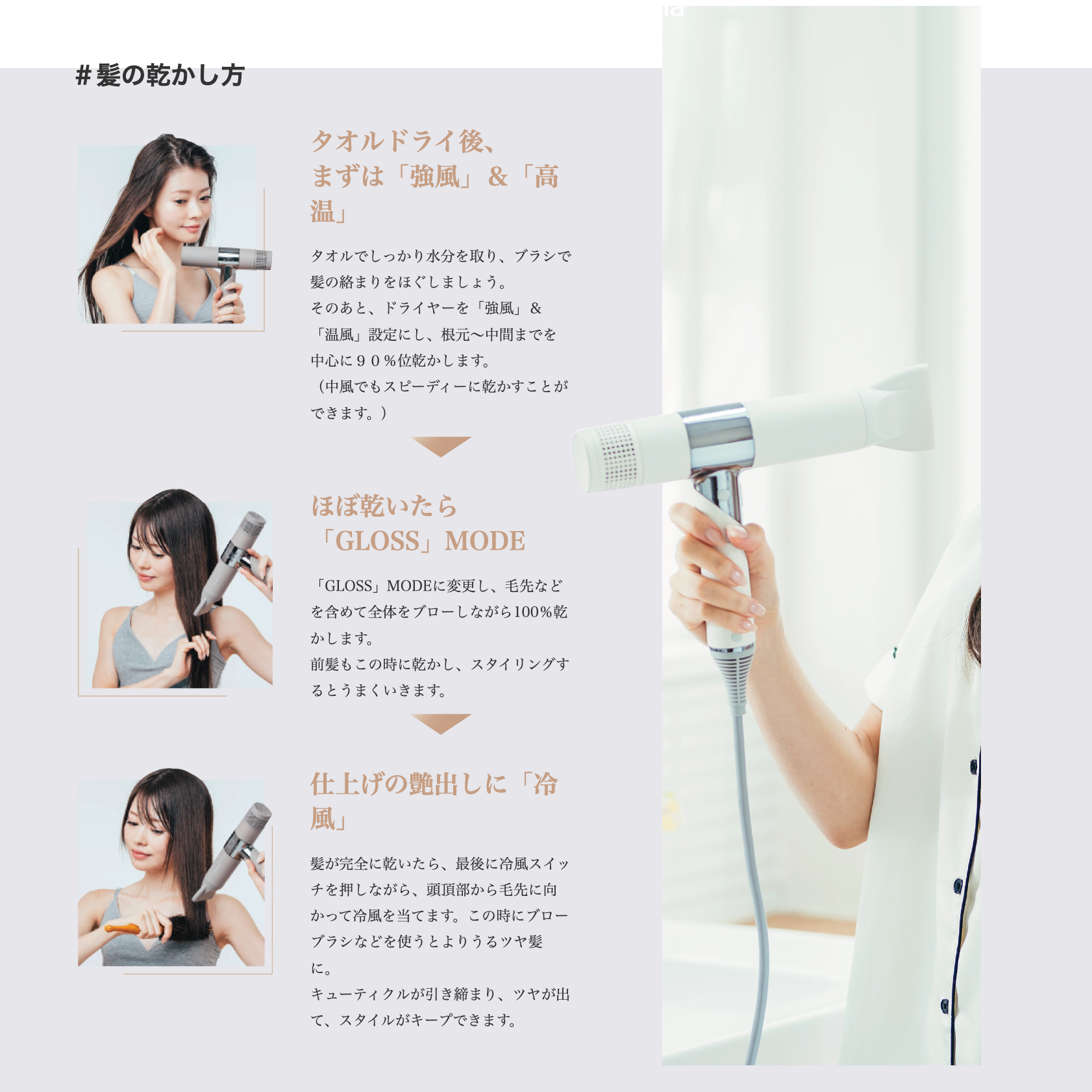 ＃髪の乾かし方

タオルドライ後、まずは「強風」＆「高温」

タオルでしっかり水分を取り、ブラシで髪の絡まりをほぐしましょう。
そのあと、ドライヤーを「強風」＆「温風」設定にし、根元〜中間までを中心に９０％位乾かします。
（中風でもスピーディーに乾かすことができます。）

ほぼ乾いたら「GLOSS」MODE

「GLOSS」MODEに変更し、毛先などを含めて全体をブローしながら100％乾かします。
前髪もこの時に乾かし、スタイリングするとうまくいきます。

仕上げの艶出しに「冷風」

髪が完全に乾いたら、最後に冷風スイッチを押しながら、頭頂部から毛先に向かって冷風を当てます。この時にブローブラシなどを使うとよりうるツヤ髪に。
キューティクルが引き締まり、ツヤが出て、スタイルがキープできます。