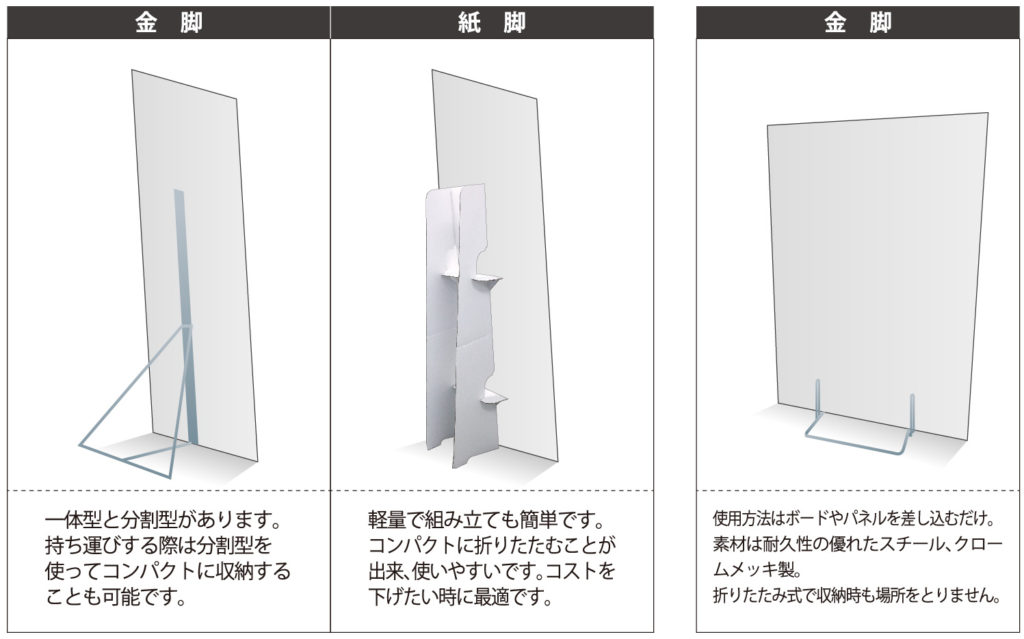 金 脚

一体型と分割型があります。持ち運びする際は分割型を使ってコンパクトに収納することも可能です。

紙 脚

軽量で組み立ても簡単です。コンパクトに折りたたむことが出来、使いやすいです。コストを下げたい時に最適です。

金 脚

使用方法はボードやパネルを差し込むだけ。素材は耐久性の優れたスチール、クロームメッキ製。折りたたみ式で収納時も場所をとりません。