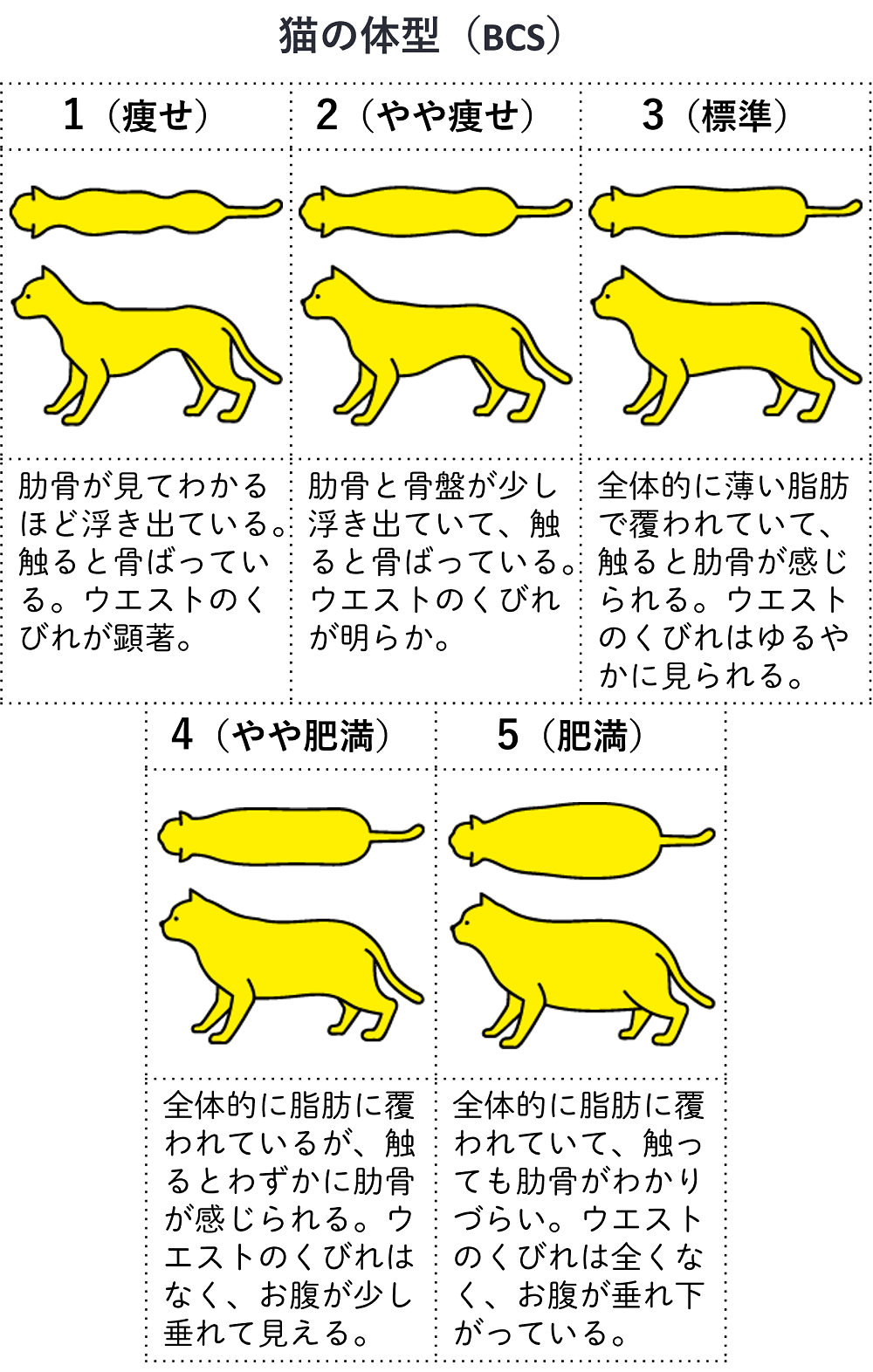 猫の体型（BCS）

| 1（痩せ） | 2（やや痩せ） | 3（標準） |
|---|---|---|
| 肋骨が見てわかるほど浮き出ている。触ると骨ばっている。ウエストのくびれが顕著。 | 肋骨と骨盤が少し浮き出ていて、触ると骨ばっている。ウエストのくびれが明らか。 | 全体的に薄い脂肪で覆われていて、触ると肋骨が感じられる。ウエストのくびれはゆるやかに見られる。 |

| 4（やや肥満） | 5（肥満） |
|---|---|
| 全体的に脂肪に覆われているが、触るとわずかに肋骨が感じられる。ウエストのくびれはなく、お腹が少し垂れて見える。 | 全体的に脂肪に覆われていて、触っても肋骨がわかりづらい。ウエストのくびれは全くなく、お腹が垂れ下がっている。 |