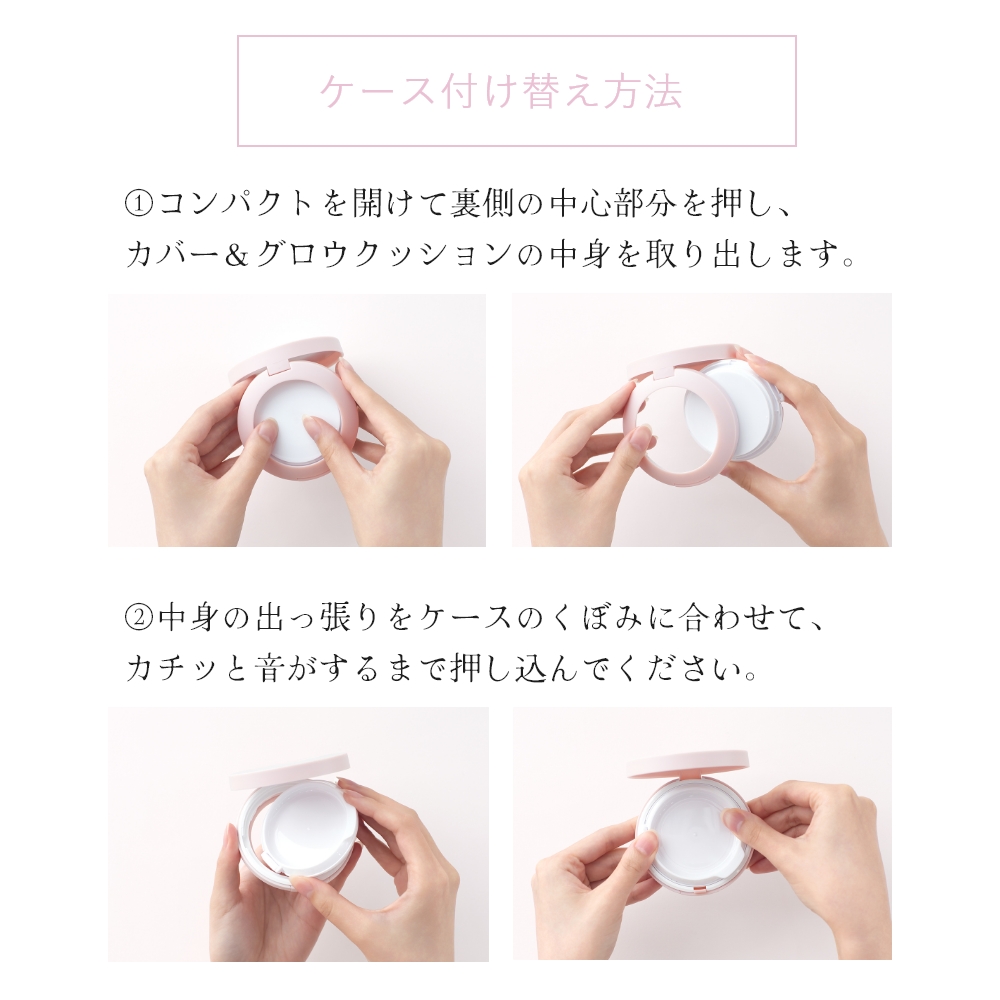 ケース付け替え方法

①コンパクトを開けて裏側の中心部分を押し、カバー＆グロウクッションの中身を取り出します。

②中身の出っ張りをケースのくぼみに合わせて、カチッと音がするまで押し込んでください。