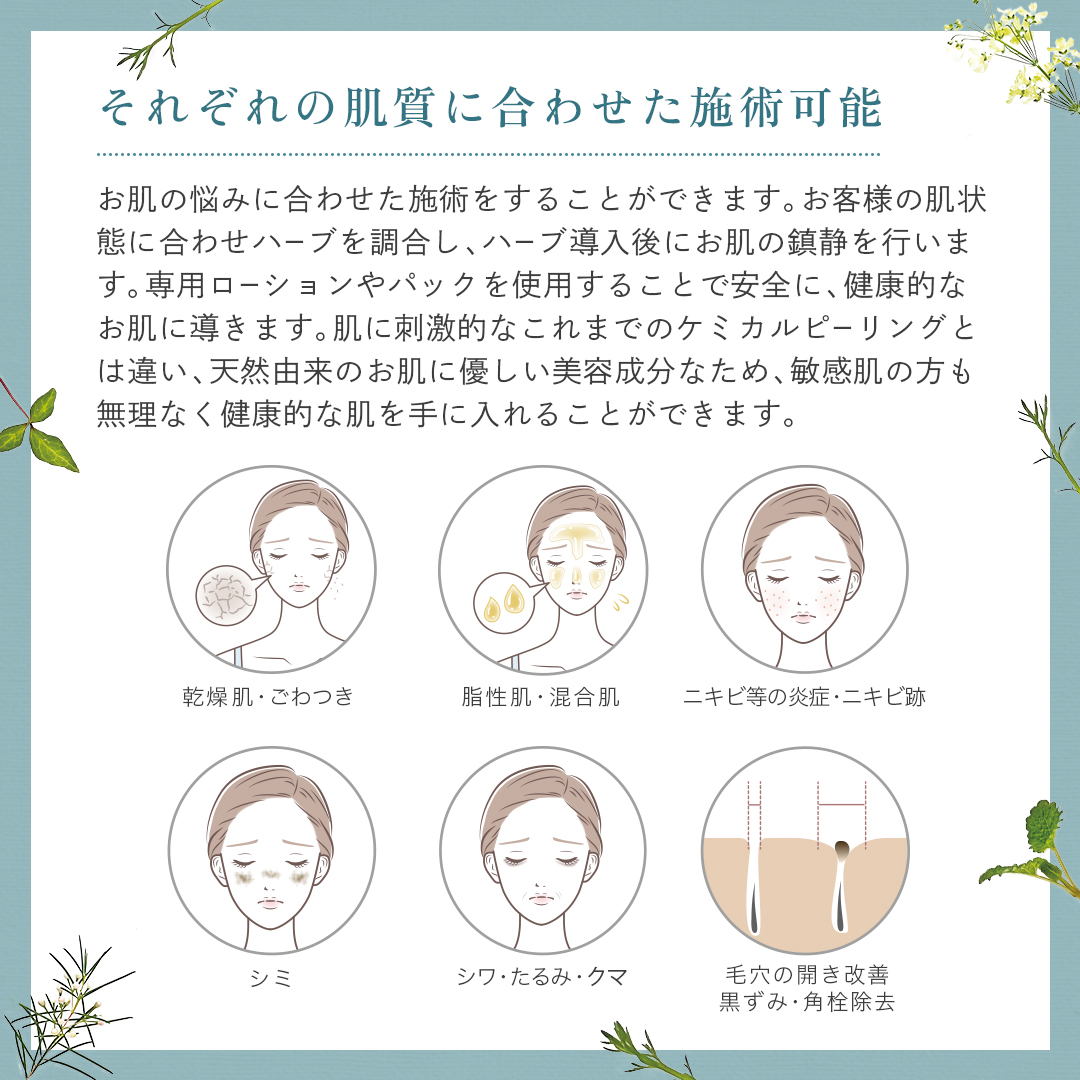 それぞれの肌質に合わせた施術可能

お肌の悩みに合わせた施術をすることができます。お客様の肌状態に合わせハーブを調合し、ハーブ導入後にお肌の鎮静を行います。専用ローションやパックを使用することで安全に、健康的なお肌に導きます。肌に刺激的なこれまでのケミカルピーリングとは違い、天然由来のお肌に優しい美容成分なため、敏感肌の方も無理なく健康的な肌を手に入れることができます。

乾燥肌・ごわつき

脂性肌・混合肌

ニキビ等の炎症・ニキビ跡

シミ

シワ・たるみ・クマ

毛穴の開き改善
黒ずみ・角栓除去