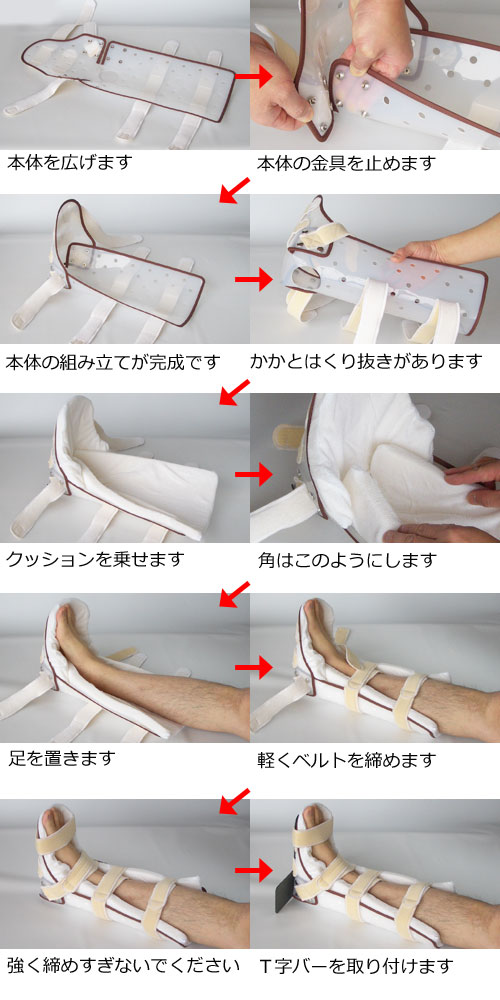 本体を広げます

本体の金具を止めます

本体の組み立てが完成です

かかとはくり抜きがあります

クッションを乗せます

角はこのようにします

足を置きます

軽くベルトを締めます

強く締めすぎないでください

T字バーを取り付けます