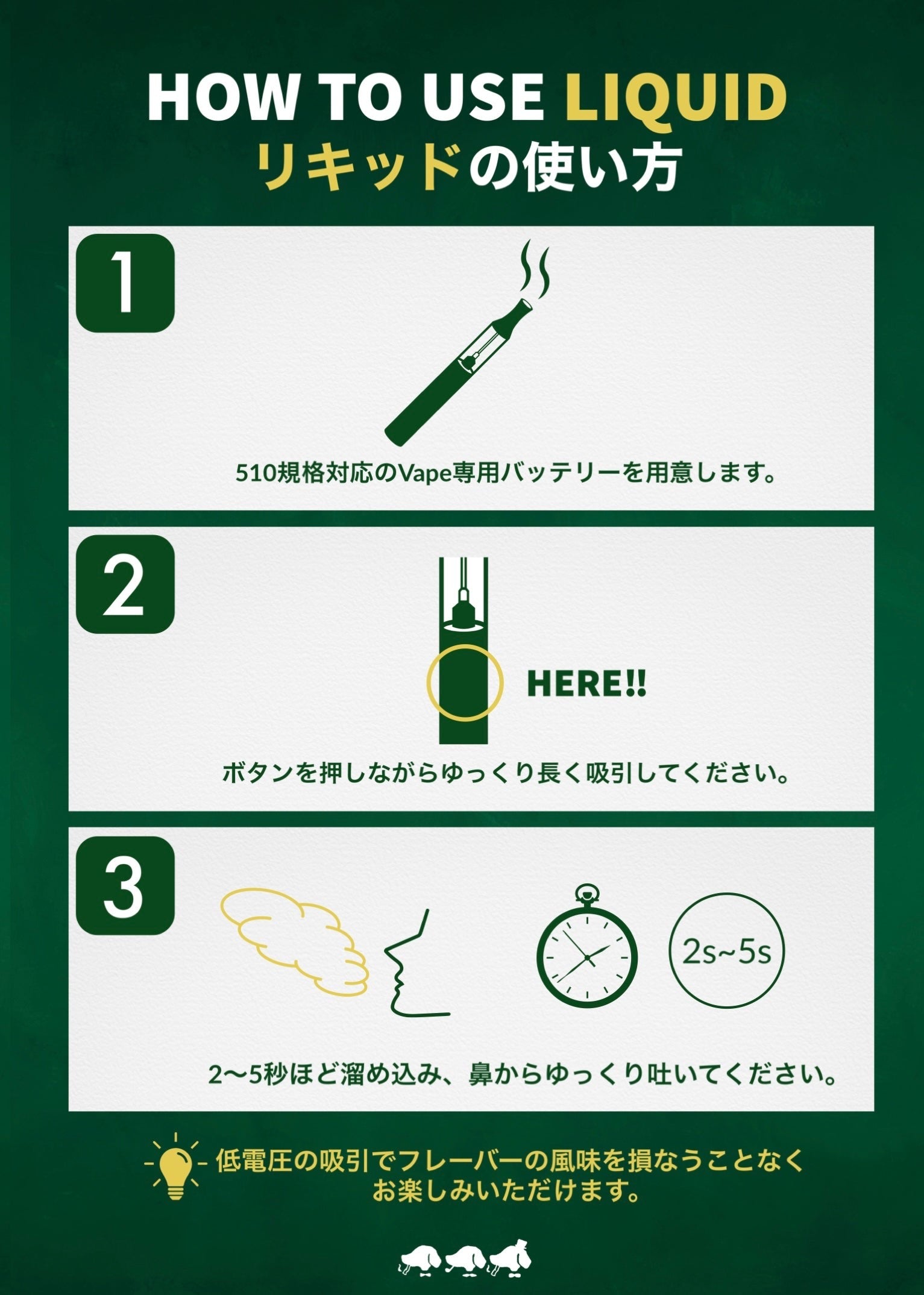 HOW TO USE LIQUID
リキッドの使い方

1

510規格対応のVape専用バッテリーを用意します。

2

HERE!!

ボタンを押しながらゆっくり長く吸引してください。

3

2s~5s

2〜5秒ほど溜め込み、鼻からゆっくり吐いてください。

低電圧の吸引でフレーバーの風味を損なうことなくお楽しみいただけます。