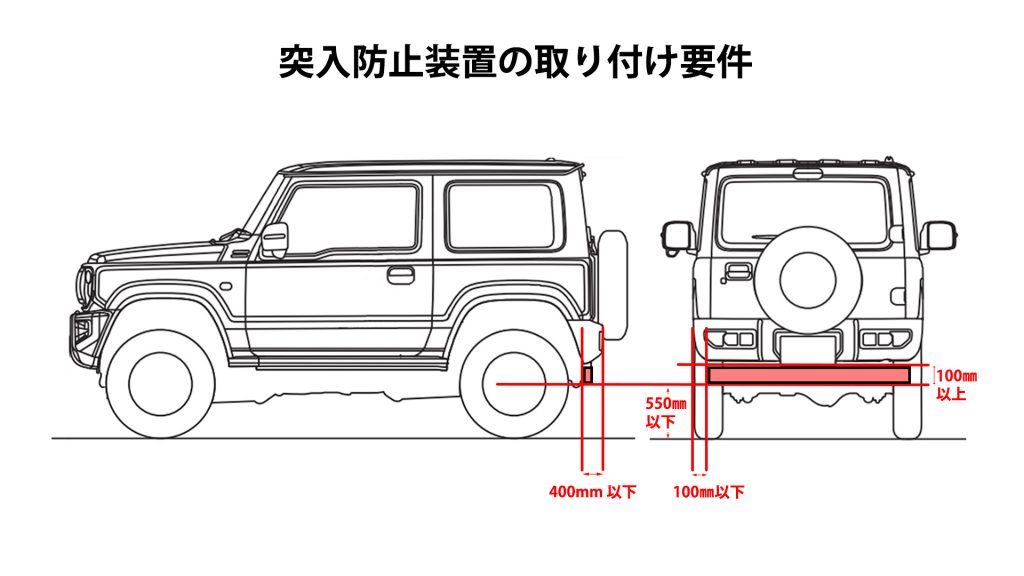 突入防止装置の取り付け要件

100㎜
以上

550㎜
以下

400mm 以下

100㎜以下