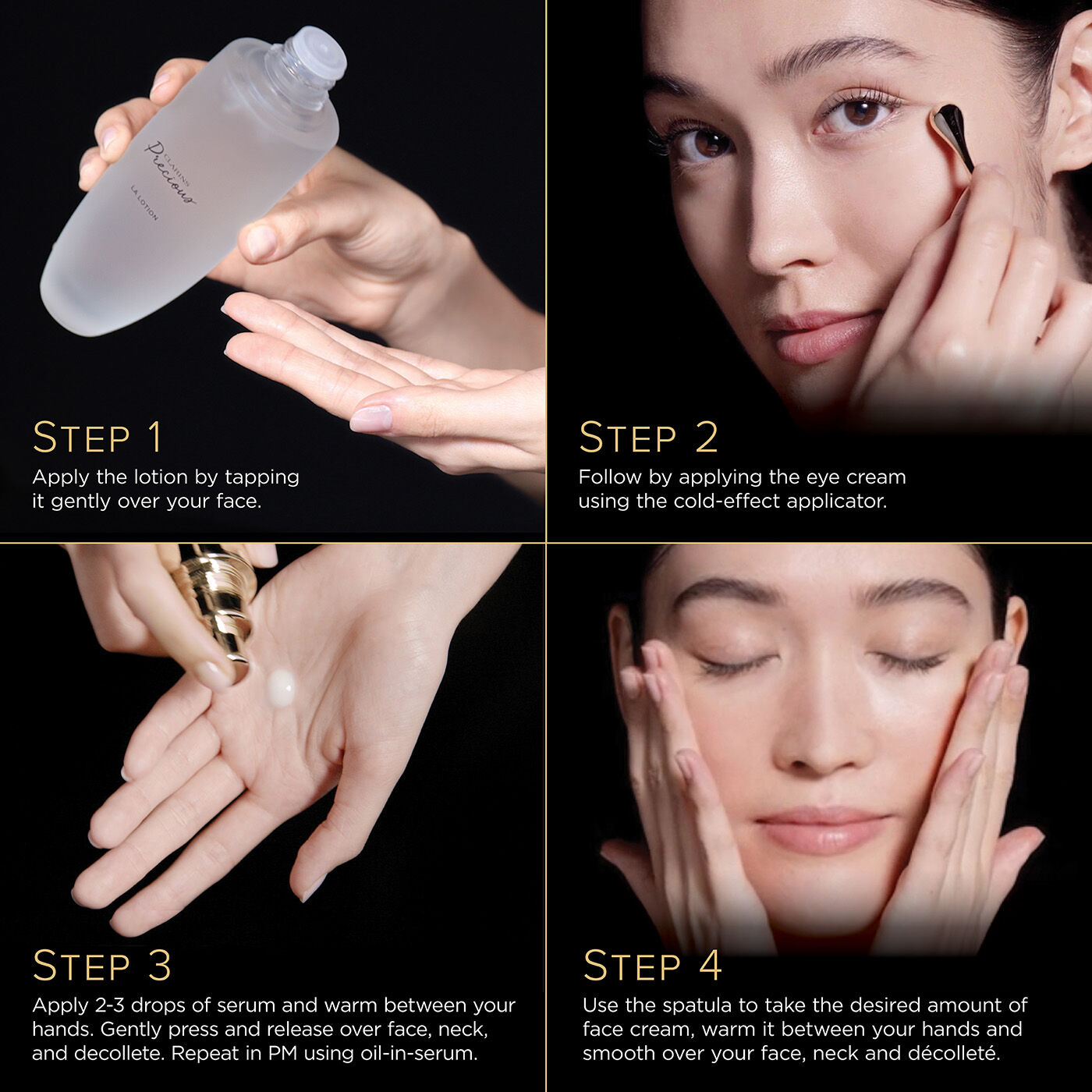 CLARINS
Precious
LA LOTION

STEP 1
Apply the lotion by tapping it gently over your face.

STEP 2
Follow by applying the eye cream using the cold-effect applicator.

STEP 3
Apply 2-3 drops of serum and warm between your hands. Gently press and release over face, neck, and decollete. Repeat in PM using oil-in-serum.

STEP 4
Use the spatula to take the desired amount of face cream, warm it between your hands and smooth over your face, neck and décolleté.