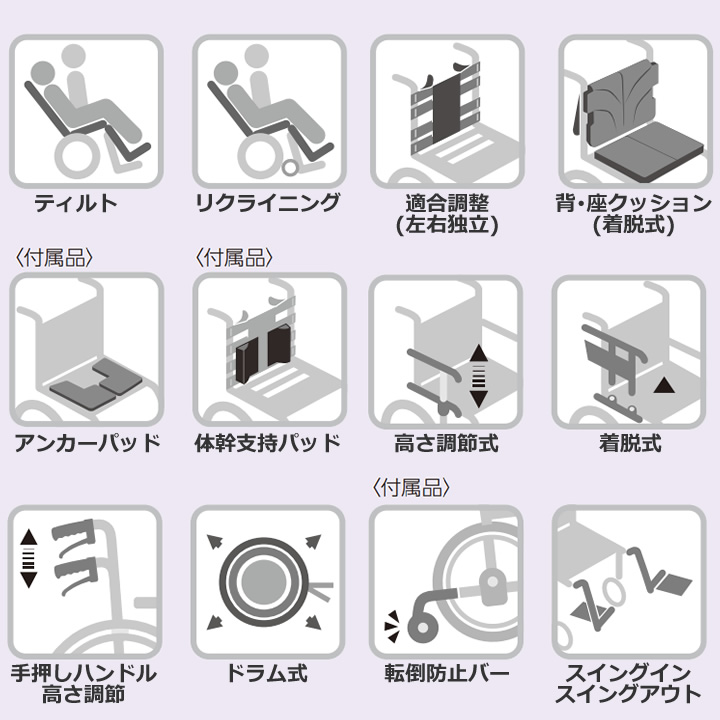 ティルト

リクライニング

適合調整
(左右独立)

背・座クッション
(着脱式)

〈付属品〉
アンカーパッド

〈付属品〉
体幹支持パッド

高さ調節式

着脱式

手押しハンドル
高さ調節

ドラム式

〈付属品〉
転倒防止バー

スイングイン
スイングアウト