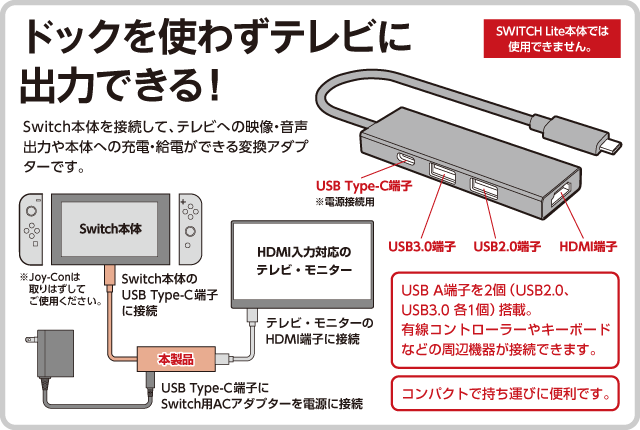 ドックを使わずテレビに出力できる！

SWITCH Lite本体では使用できません。

Switch本体を接続して、テレビへの映像・音声出力や本体への充電・給電ができる変換アダプターです。

USB Type-C端子
※電源接続用

USB3.0端子

USB2.0端子

HDMI端子

Switch本体

※Joy-Conは取りはずしてご使用ください。

Switch本体のUSB Type-C端子に接続

HDMI入力対応のテレビ・モニター

テレビ・モニターのHDMI端子に接続

本製品

USB Type-C端子にSwitch用ACアダプターを電源に接続

USB A端子を2個（USB2.0、USB3.0 各1個）搭載。有線コントローラーやキーボードなどの周辺機器が接続できます。

コンパクトで持ち運びに便利です。