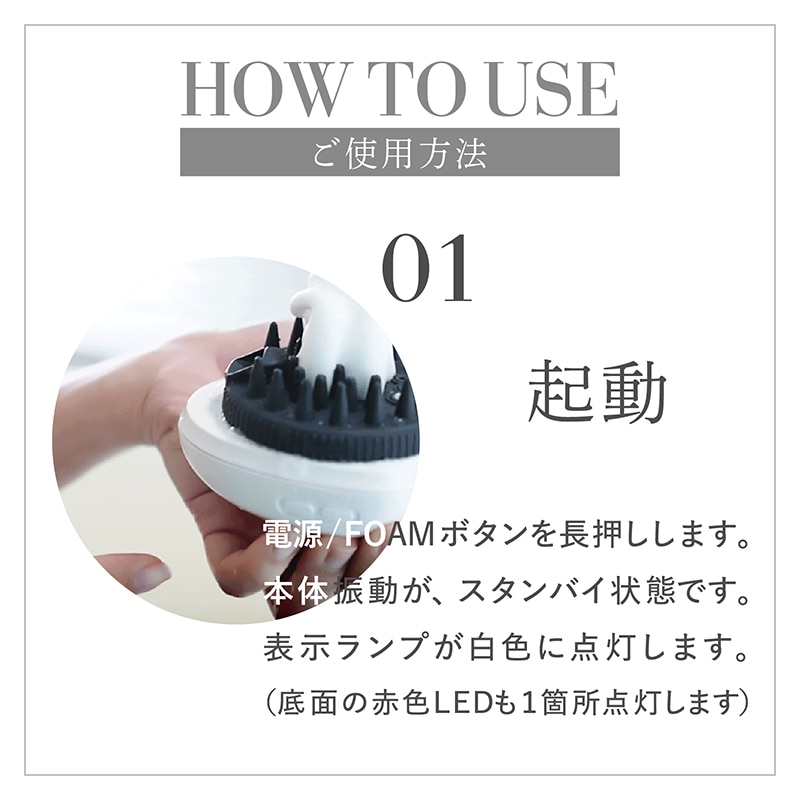 HOW TO USE
ご使用方法

01

起動

電源/FOAMボタンを長押しします。
本体振動が、スタンバイ状態です。
表示ランプが白色に点灯します。
(底面の赤色LEDも1箇所点灯します)