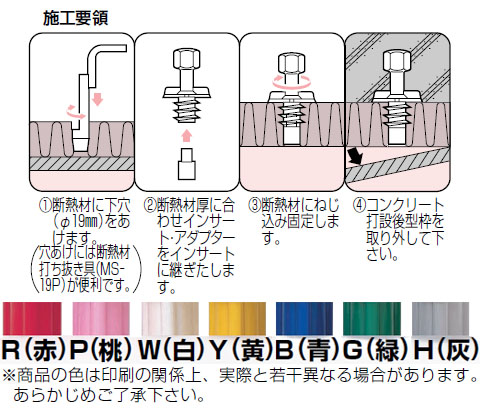 施工要領

①断熱材に下穴（φ19㎜）をあけます。
（穴あけには断熱材打ち抜き具(MS-19P)が便利です。）

②断熱材厚に合わせインサート・アダプターをインサートに継ぎたします。

③断熱材にねじ込み固定します。

④コンクリート打設後型枠を取り外して下さい。

R（赤）P（桃）W（白）Y（黄）B（青）G（緑）H（灰）

※商品の色は印刷の関係上、実際と若干異なる場合があります。あらかじめご了承下さい。