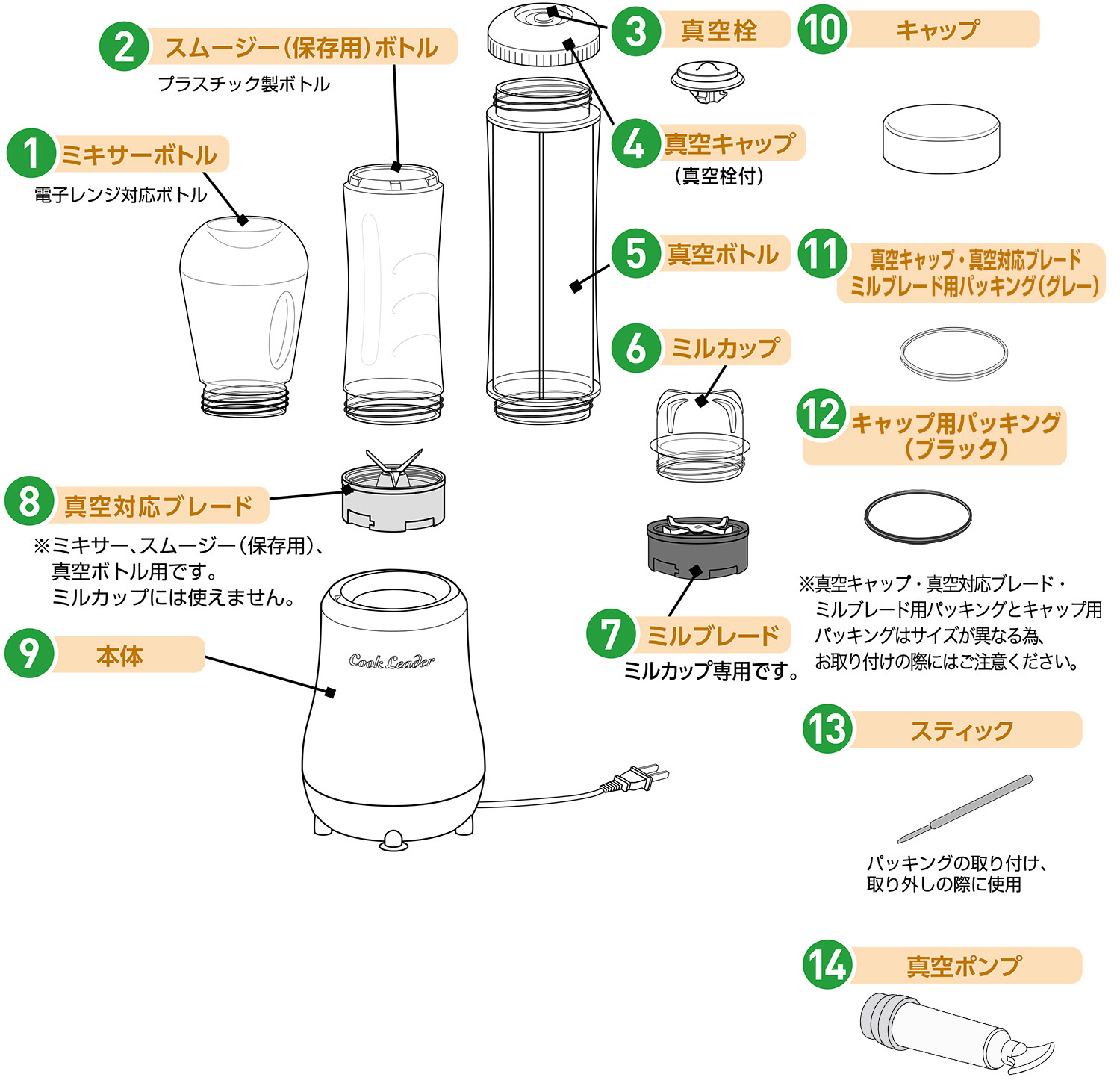 2 スムージー(保存用)ボトル
プラスチック製ボトル

1 ミキサーボトル
電子レンジ対応ボトル

3 真空栓

4 真空キャップ
(真空栓付)

5 真空ボトル

6 ミルカップ

8 真空対応ブレード
※ミキサー、スムージー(保存用)、真空ボトル用です。ミルカップには使えません。

9 本体

Cook Leader

7 ミルブレード
ミルカップ専用です。

10 キャップ

11 真空キャップ・真空対応ブレード ミルブレード用パッキング(グレー)

12 キャップ用パッキング (ブラック)

※真空キャップ・真空対応ブレード・ミルブレード用パッキングとキャップ用パッキングはサイズが異なる為、お取り付けの際にはご注意ください。

13 スティック

パッキングの取り付け、取り外しの際に使用

14 真空ポンプ