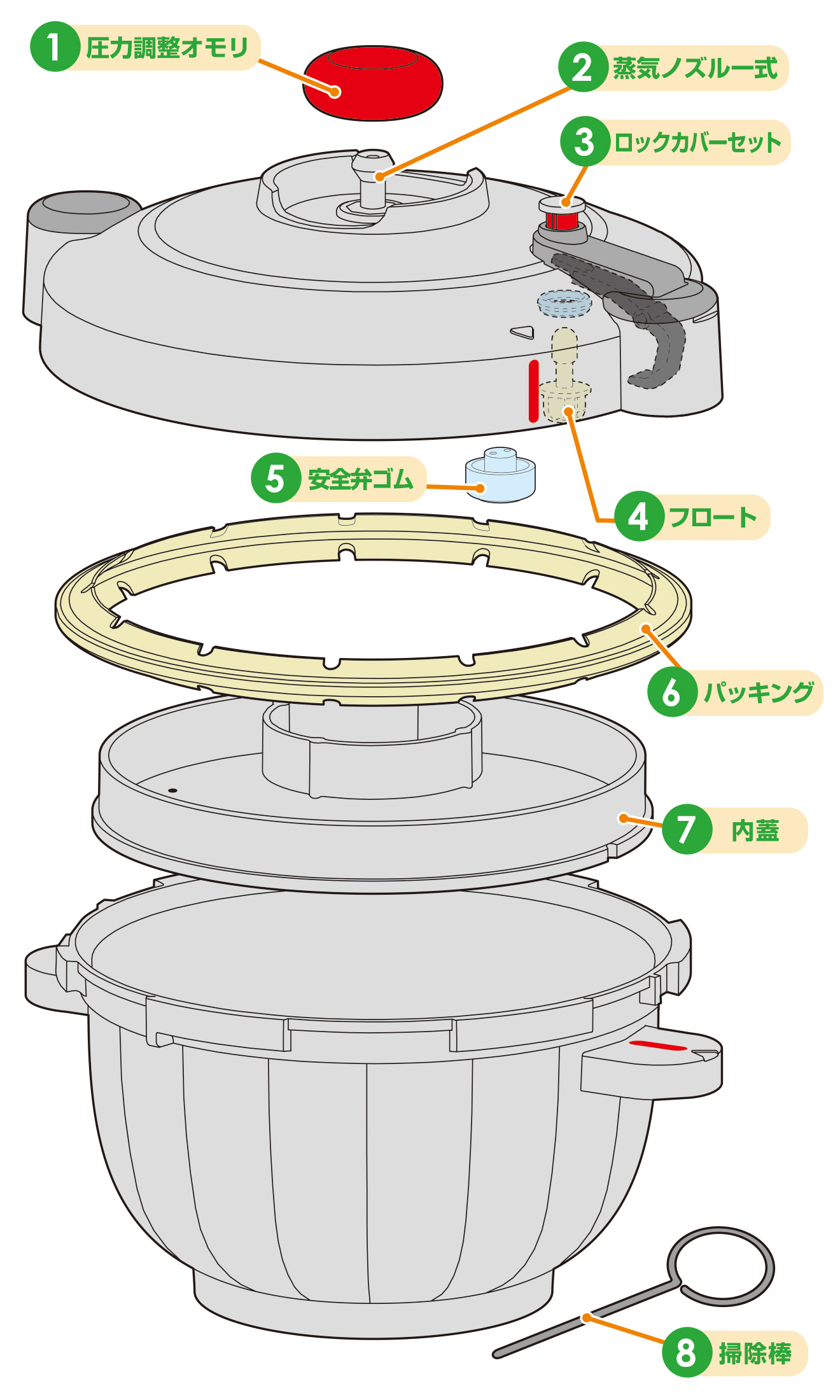 1 圧力調整オモリ

2 蒸気ノズル一式

3 ロックカバーセット

5 安全弁ゴム

4 フロート

6 パッキング

7 内蓋

8 掃除棒