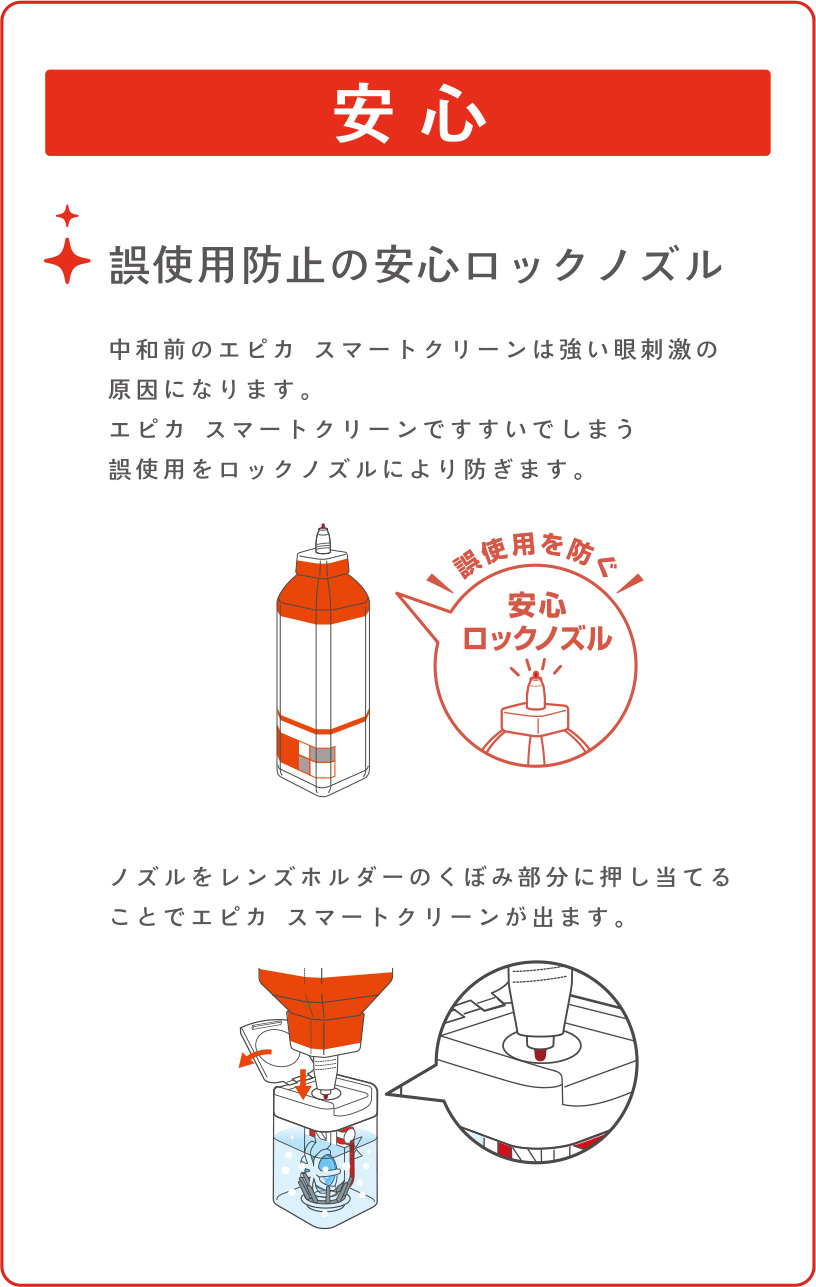 安心

誤使用防止の安心ロックノズル

中和前のエピカ スマートクリーンは強い眼刺激の原因になります。
エピカ スマートクリーンですすいでしまう誤使用をロックノズルにより防ぎます。

誤使用を防ぐ
安心
ロックノズル

ノズルをレンズホルダーのくぼみ部分に押し当てることでエピカ スマートクリーンが出ます。