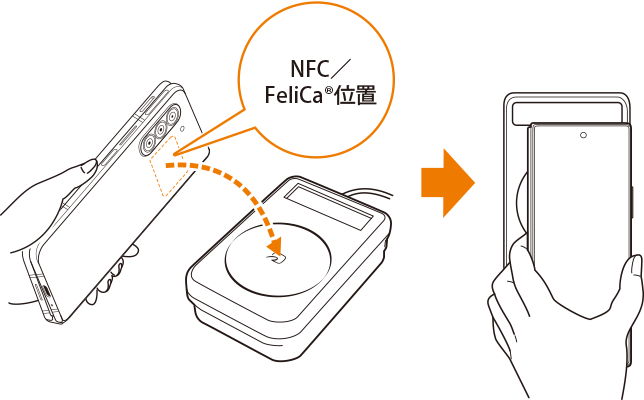 NFC／
FeliCa®位置