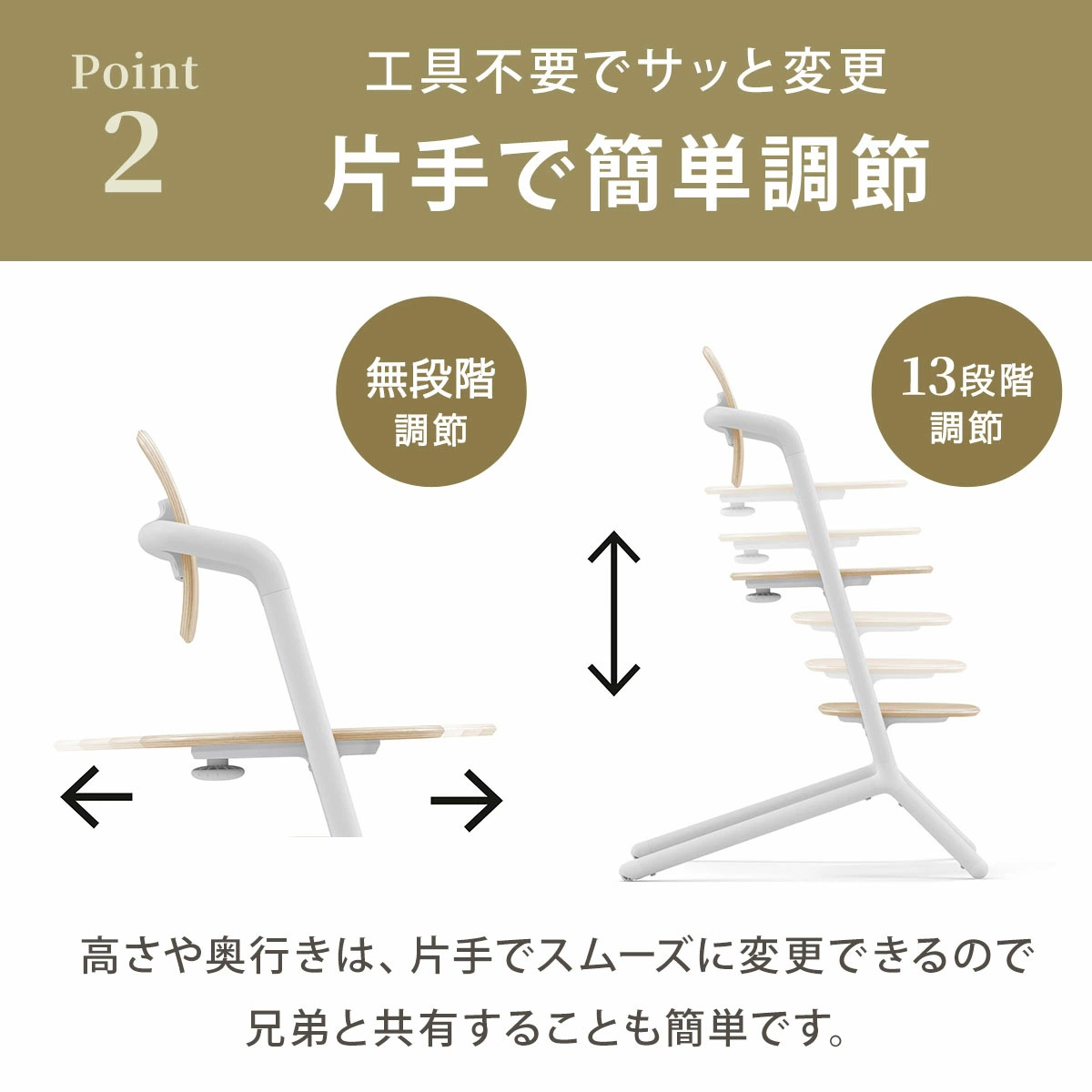 Point
2

工具不要でサッと変更
片手で簡単調節

無段階
調節

13段階
調節

高さや奥行きは、片手でスムーズに変更できるので
兄弟と共有することも簡単です。