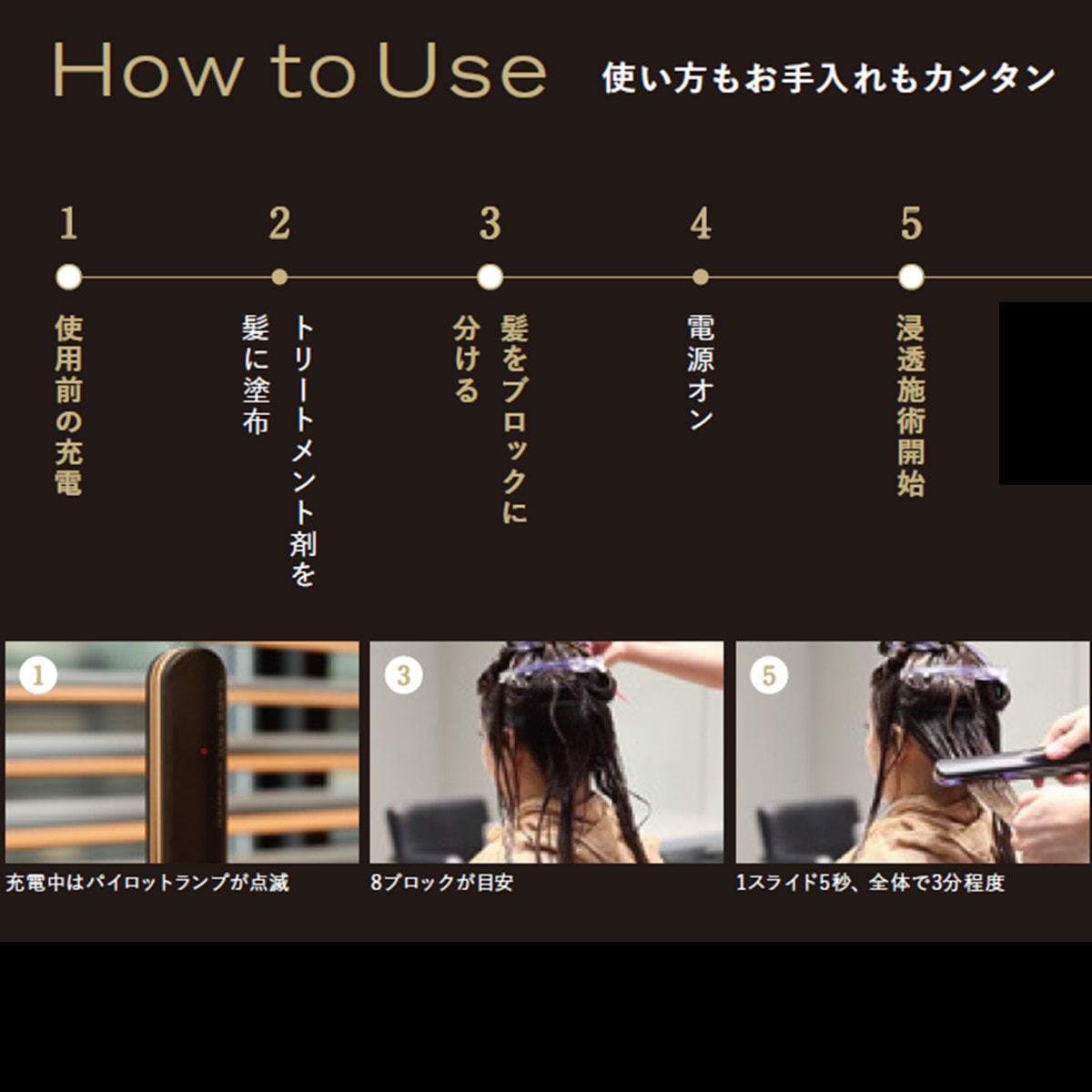 How to Use 使い方もお手入れもカンタン

1
使用前の充電

2
トリートメント剤を髪に塗布

3
髪をブロックに分ける

4
電源オン

5
浸透施術開始

1
充電中はパイロットランプが点滅

3
8ブロックが目安

5
1スライド5秒、全体で3分程度