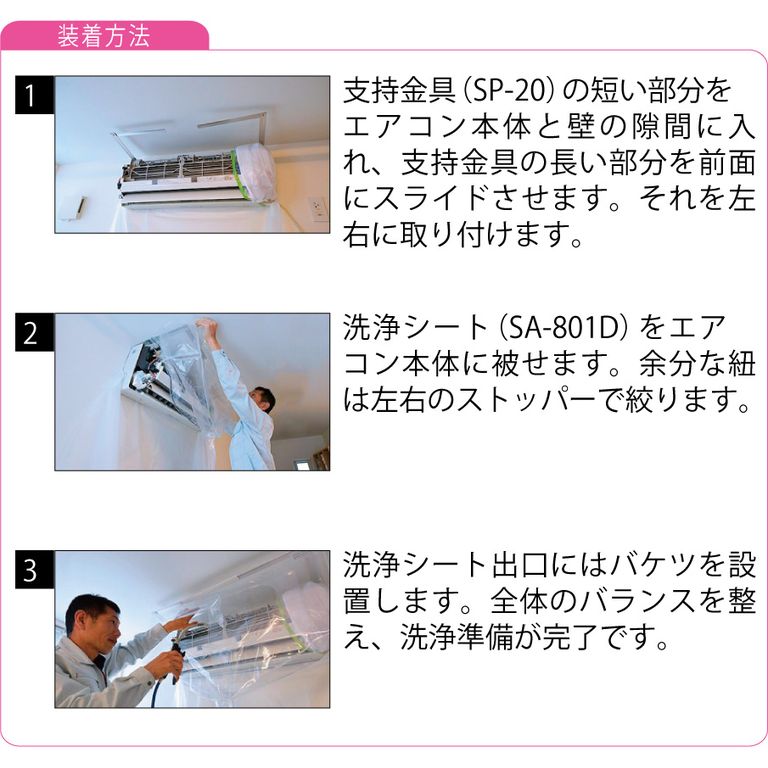 装着方法

1

支持金具（SP-20）の短い部分をエアコン本体と壁の隙間に入れ、支持金具の長い部分を前面にスライドさせます。それを左右に取り付けます。

2

洗浄シート（SA-801D）をエアコン本体に被せます。余分な紐は左右のストッパーで絞ります。

3

洗浄シート出口にはバケツを設置します。全体のバランスを整え、洗浄準備が完了です。