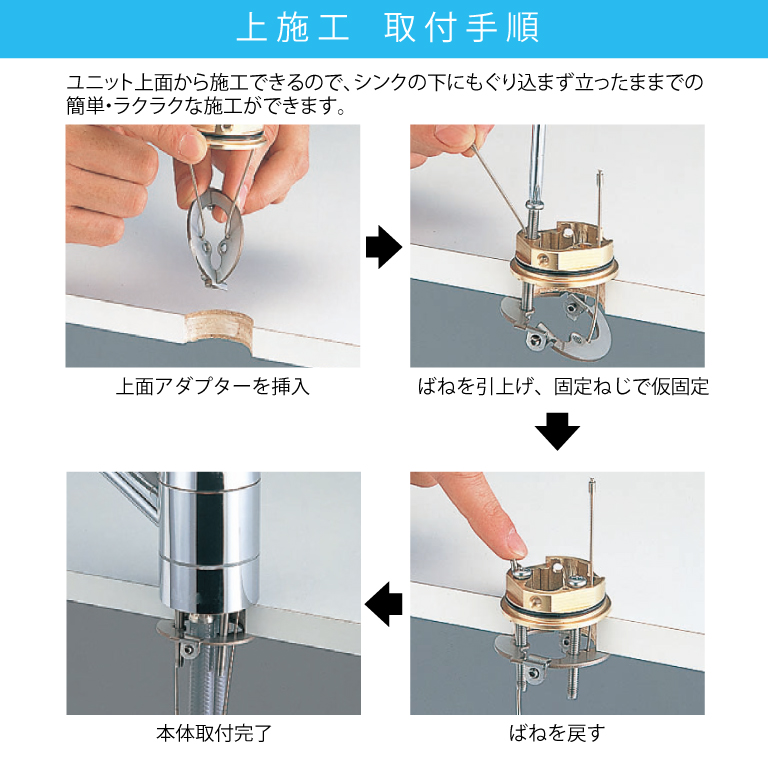 上施工　取付手順

ユニット上面から施工できるので、シンクの下にもぐり込まず立ったままでの簡単・ラクラクな施工ができます。

上面アダプターを挿入

ばねを引上げ、固定ねじで仮固定

ばねを戻す

本体取付完了