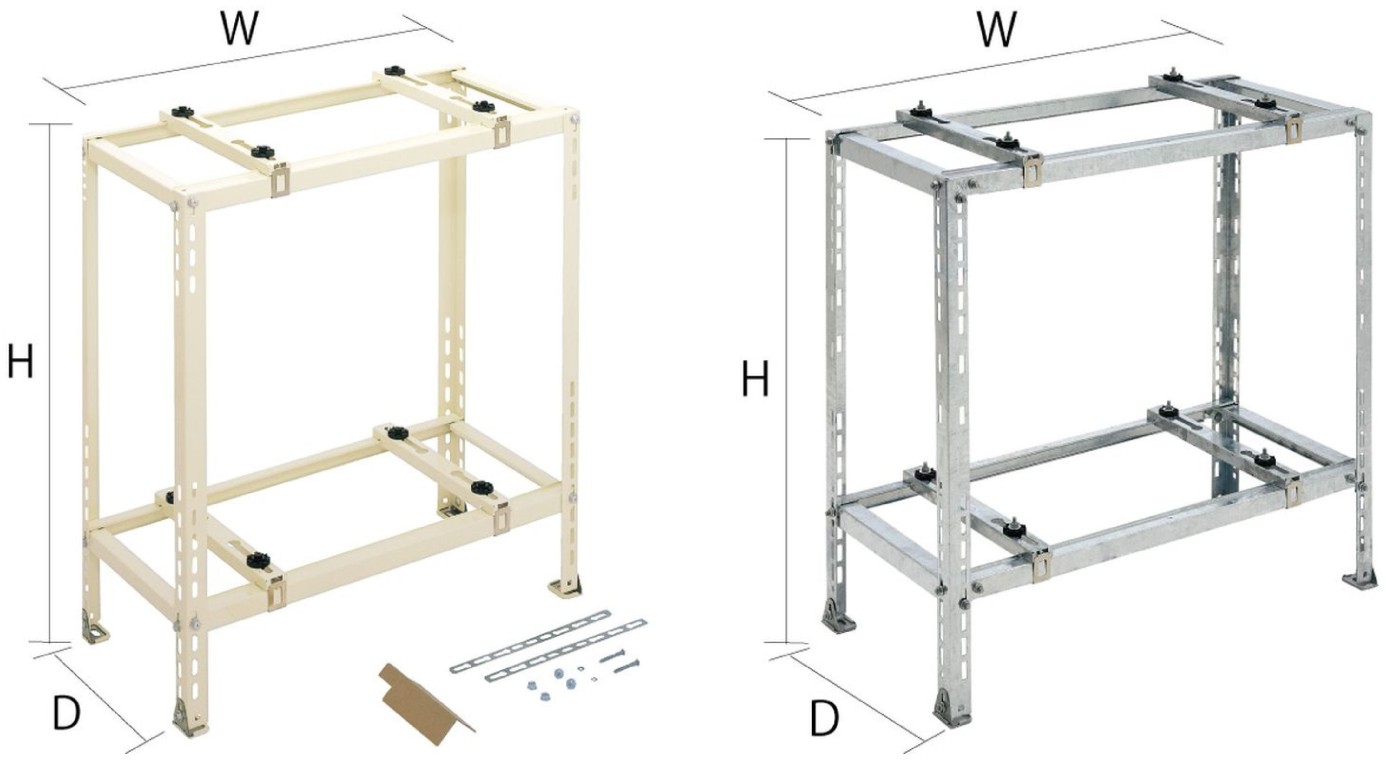 W

H

D

W

H

D