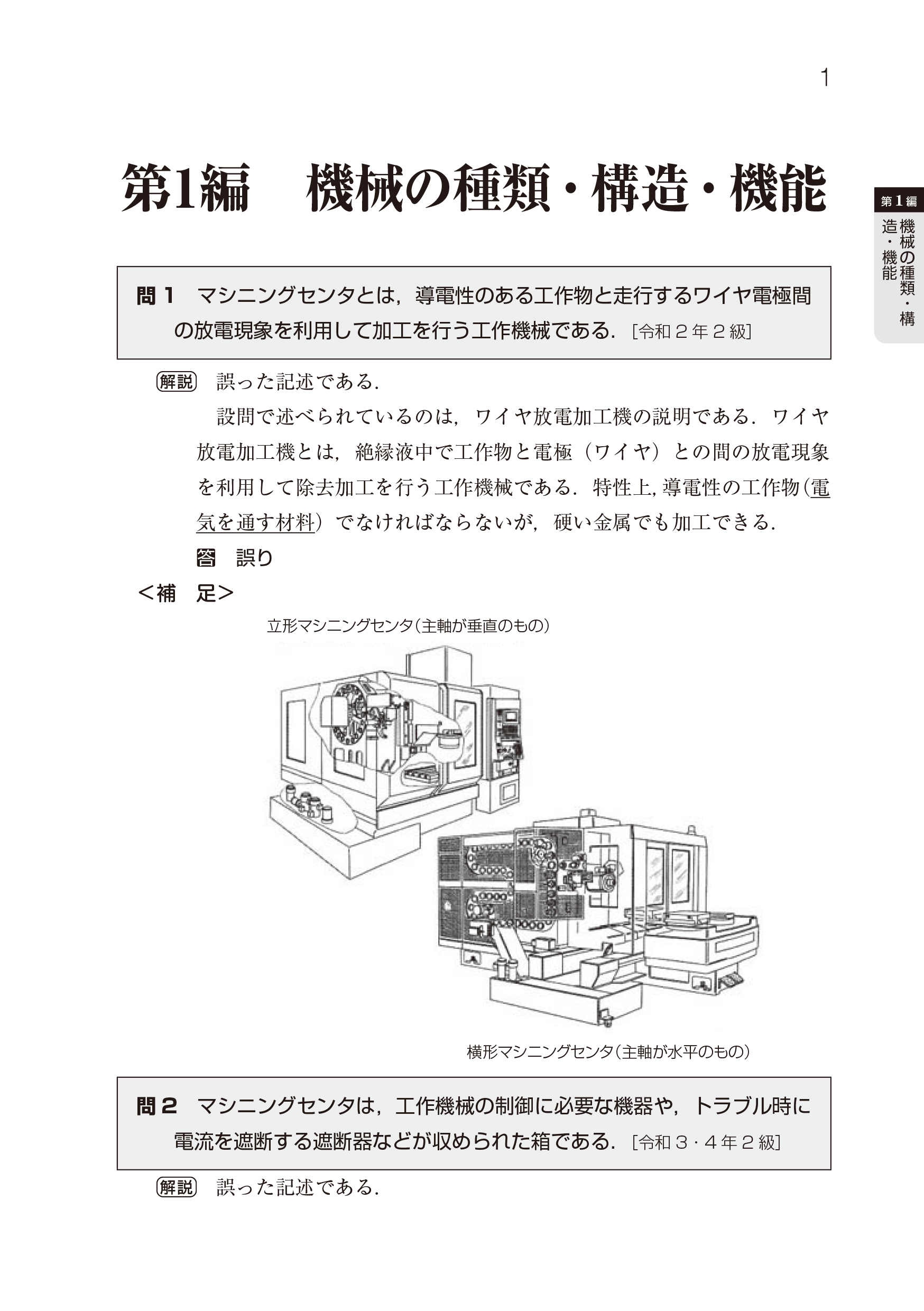 1

第1編　機械の種類・構造・機能

第1編
機械の種類・構造・機能

問１　マシニングセンタとは，導電性のある工作物と走行するワイヤ電極間の放電現象を利用して加工を行う工作機械である．［令和２年２級］

解説　誤った記述である．

設問で述べられているのは，ワイヤ放電加工機の説明である．ワイヤ放電加工機とは，絶縁液中で工作物と電極（ワイヤ）との間の放電現象を利用して除去加工を行う工作機械である．特性上，導電性の工作物（電気を通す材料）でなければならないが，硬い金属でも加工できる．

答　誤り

＜補　足＞

立形マシニングセンタ（主軸が垂直のもの）

横形マシニングセンタ（主軸が水平のもの）

問２　マシニングセンタは，工作機械の制御に必要な機器や，トラブル時に電流を遮断する遮断器などが収められた箱である．［令和３・４年２級］

解説　誤った記述である．