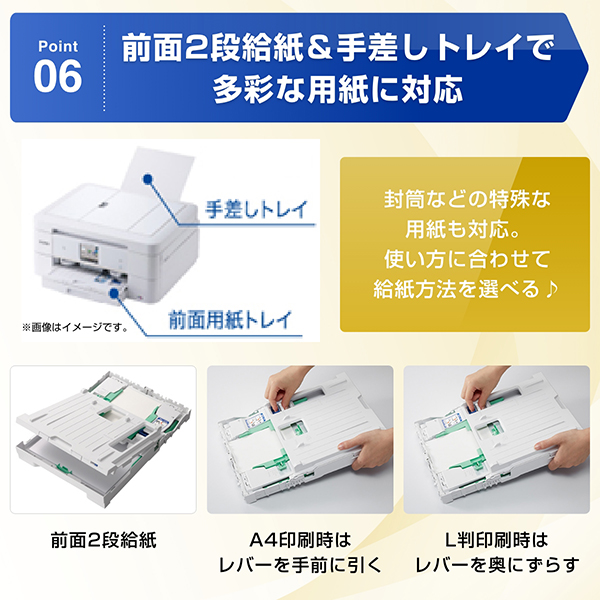 Point
06

前面2段給紙＆手差しトレイで
多彩な用紙に対応

手差しトレイ

前面用紙トレイ

※画像はイメージです。

封筒などの特殊な
用紙も対応。
使い方に合わせて
給紙方法を選べる♪

前面2段給紙

A4印刷時は
レバーを手前に引く

L判印刷時は
レバーを奥にずらす