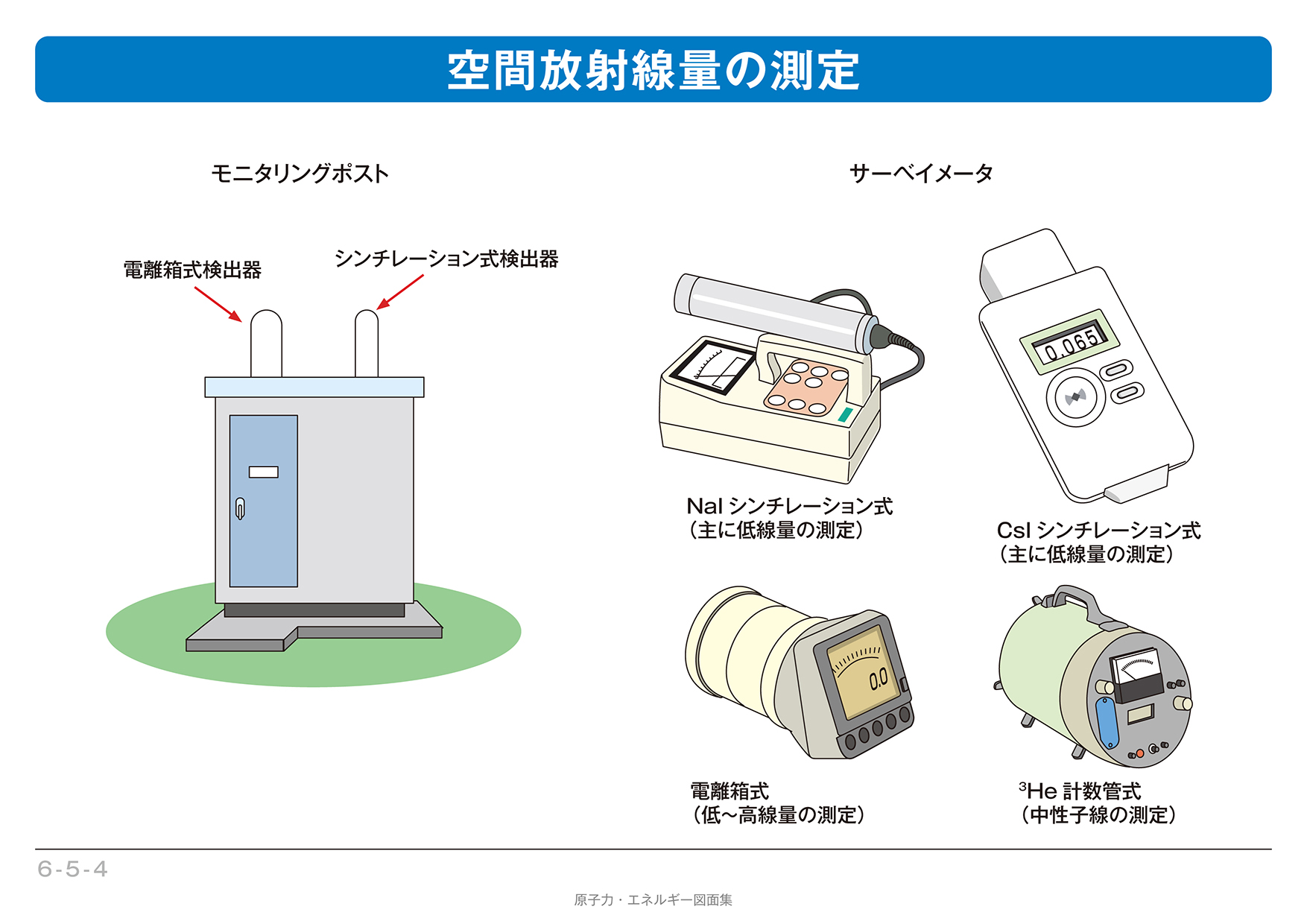 空間放射線量の測定

モニタリングポスト

電離箱式検出器

シンチレーション式検出器

サーベイメータ

0.065

NaI シンチレーション式
（主に低線量の測定）

CsI シンチレーション式
（主に低線量の測定）

0.0

電離箱式
（低～高線量の測定）

$^3$He 計数管式
（中性子線の測定）

6-5-4

原子力・エネルギー図面集