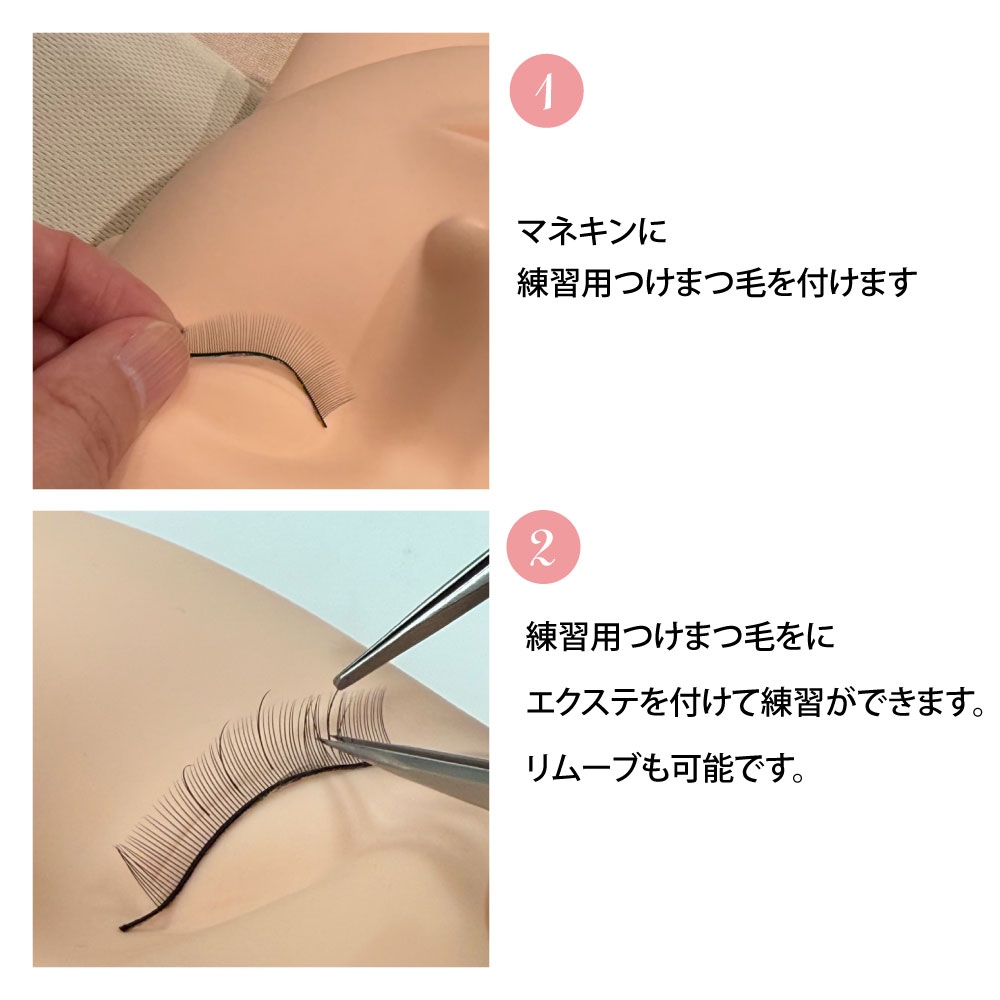 1

マネキンに
練習用つけまつ毛を付けます

2

練習用つけまつ毛をに

エクステを付けて練習ができます。

リムーブも可能です。