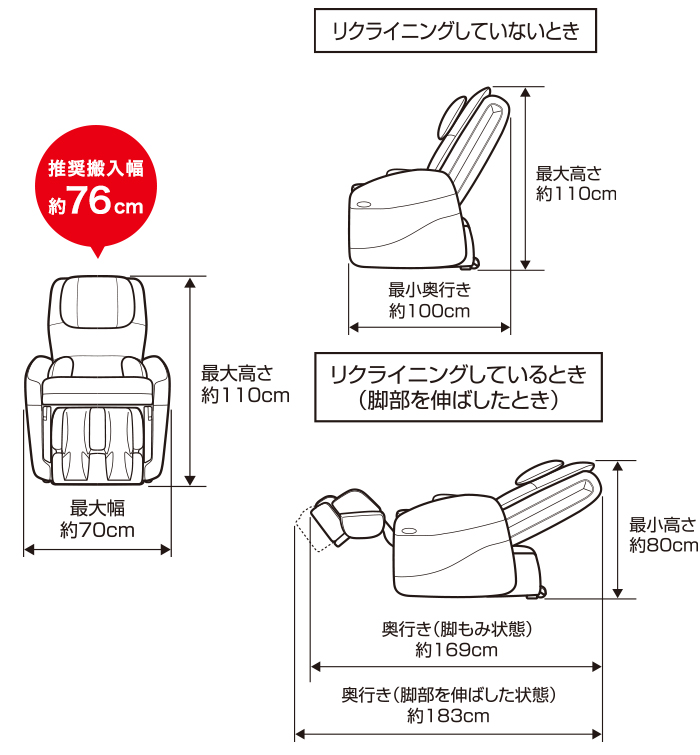 推奨搬入幅
約76cm

最大高さ
約110cm

最大幅
約70cm

リクライニングしていないとき

最大高さ
約110cm

最小奥行き
約100cm

リクライニングしているとき
（脚部を伸ばしたとき）

最小高さ
約80cm

奥行き（脚もみ状態）
約169cm

奥行き（脚部を伸ばした状態）
約183cm