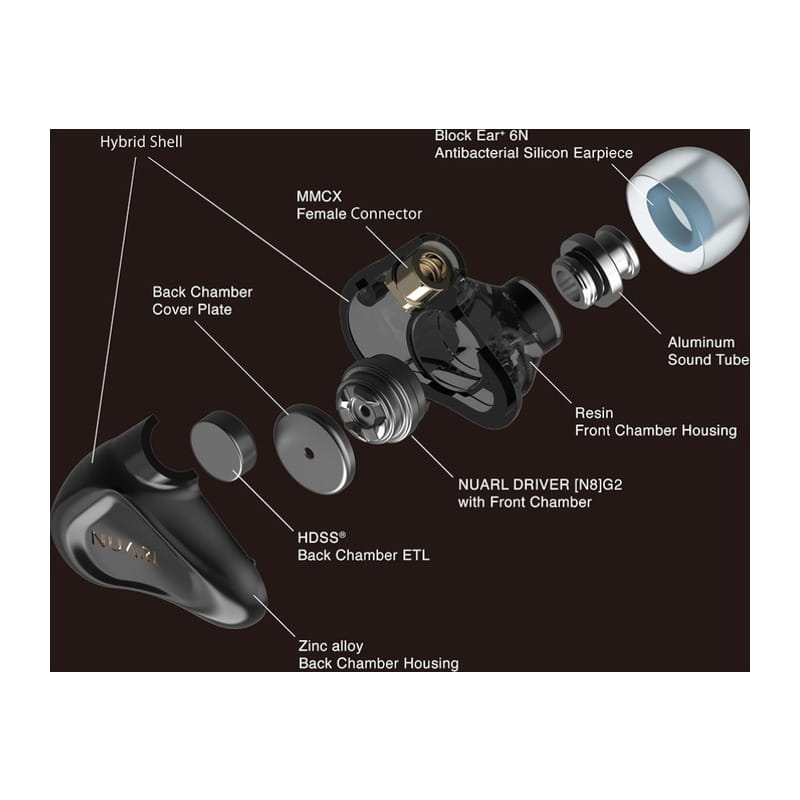 Hybrid Shell

Block Ear+ 6N
Antibacterial Silicon Earpiece

MMCX
Female Connector

Back Chamber
Cover Plate

Aluminum
Sound Tube

Resin
Front Chamber Housing

NUARL DRIVER [N8]G2
with Front Chamber

HDSS®
Back Chamber ETL

NUARL

Zinc alloy
Back Chamber Housing