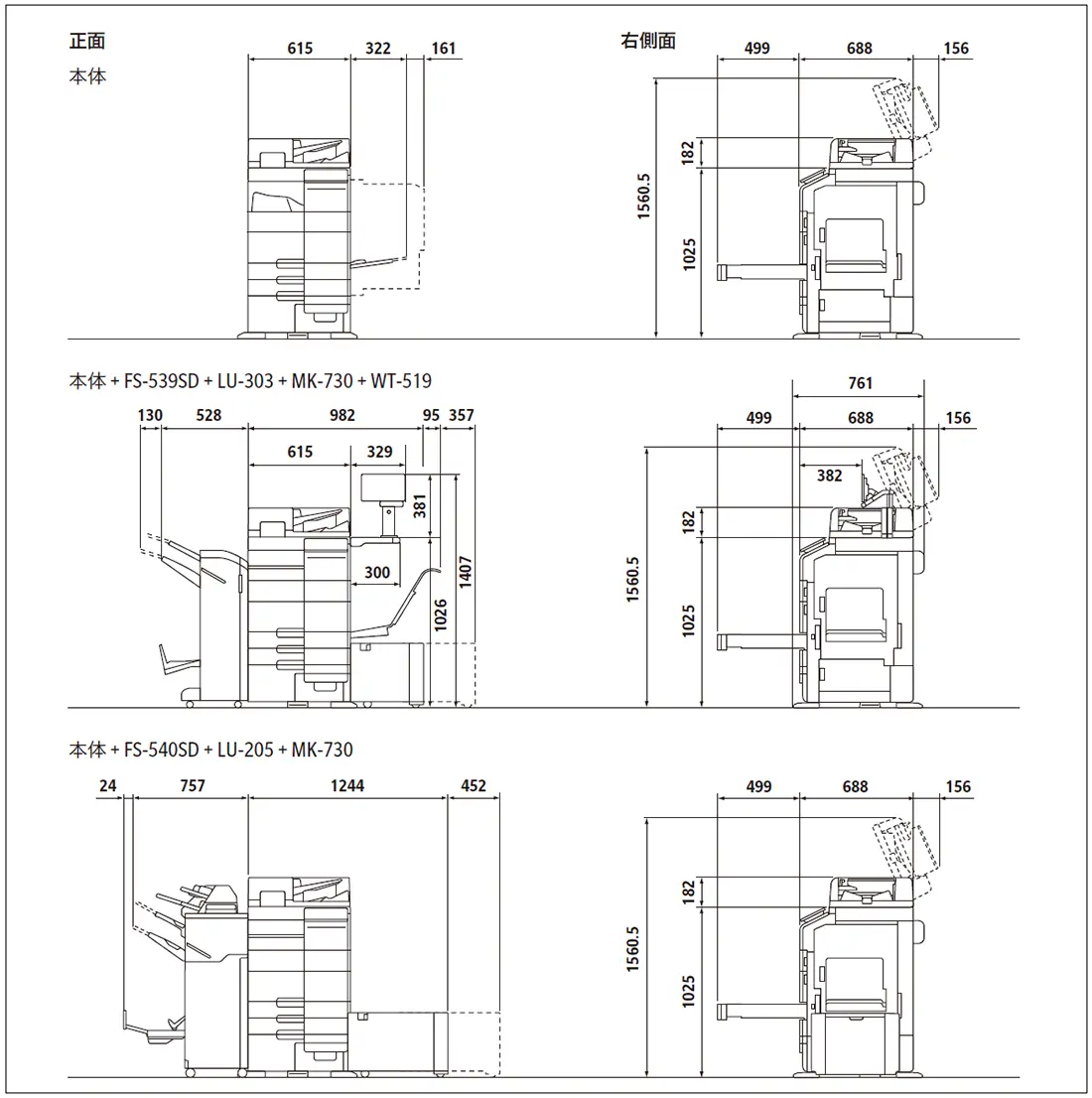 正面

本体

615 322 161

右側面

499 688 156

182

1560.5

1025

本体 + FS-539SD + LU-303 + MK-730 + WT-519

130 528 982 95 357

615 329

381

300

1026

1407

761

499 688 156

382

182

1560.5

1025

本体 + FS-540SD + LU-205 + MK-730

24 757 1244 452

499 688 156

182

1560.5

1025