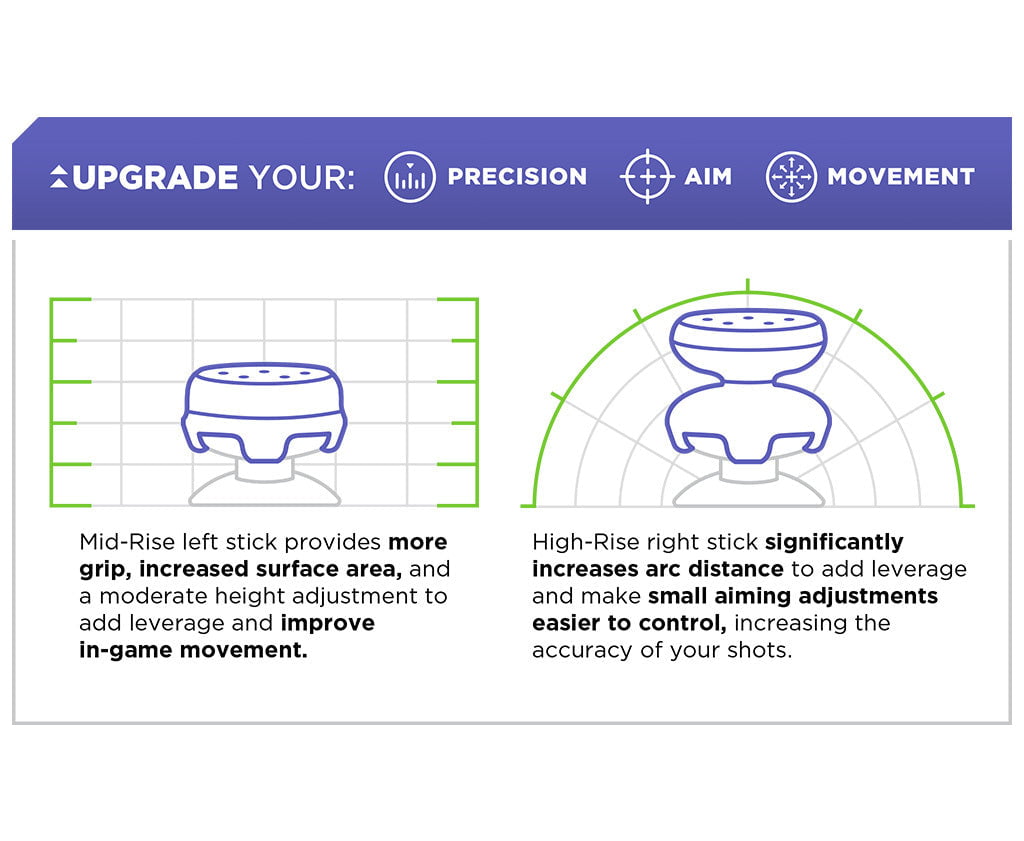 UPGRADE YOUR: PRECISION AIM MOVEMENT

Mid-Rise left stick provides more grip, increased surface area, and a moderate height adjustment to add leverage and improve in-game movement.

High-Rise right stick significantly increases arc distance to add leverage and make small aiming adjustments easier to control, increasing the accuracy of your shots.