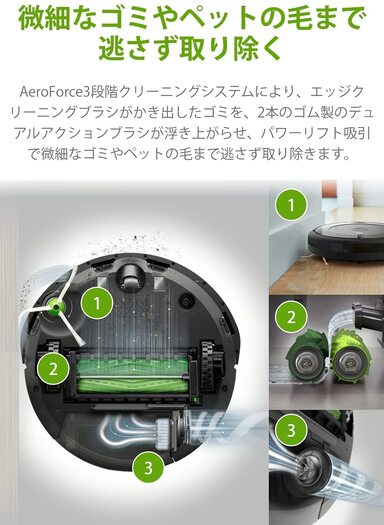 微細なゴミやペットの毛まで逃さず取り除く

AeroForce3段階クリーニングシステムにより、エッジクリーニングブラシがかき出したゴミを、2本のゴム製のデュアルアクションブラシが浮き上がらせ、パワーリフト吸引で微細なゴミやペットの毛まで逃さず取り除きます。

1
2
3
1
2
3