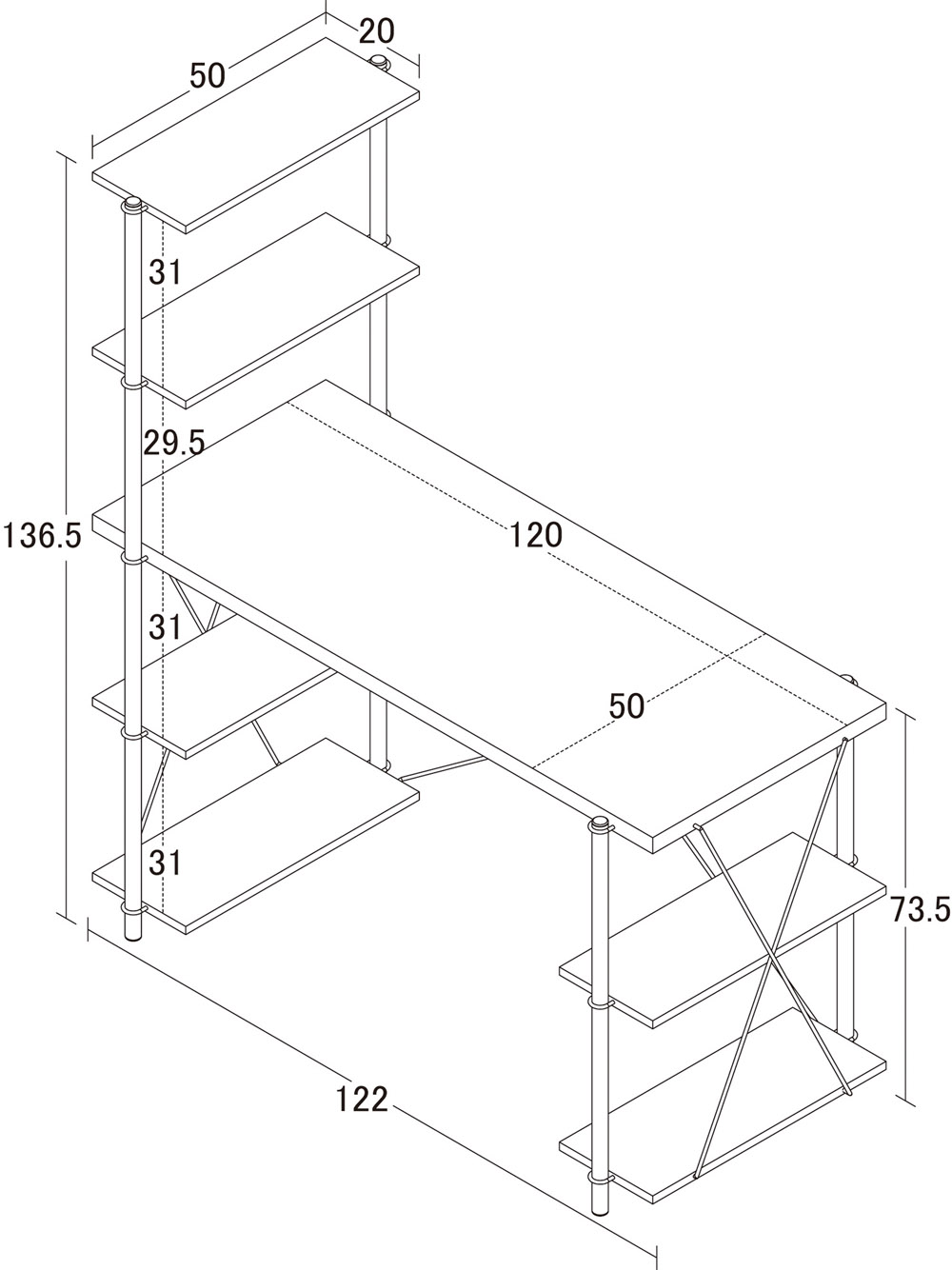 20
50
31
29.5
136.5
120
31
50
31
73.5
122