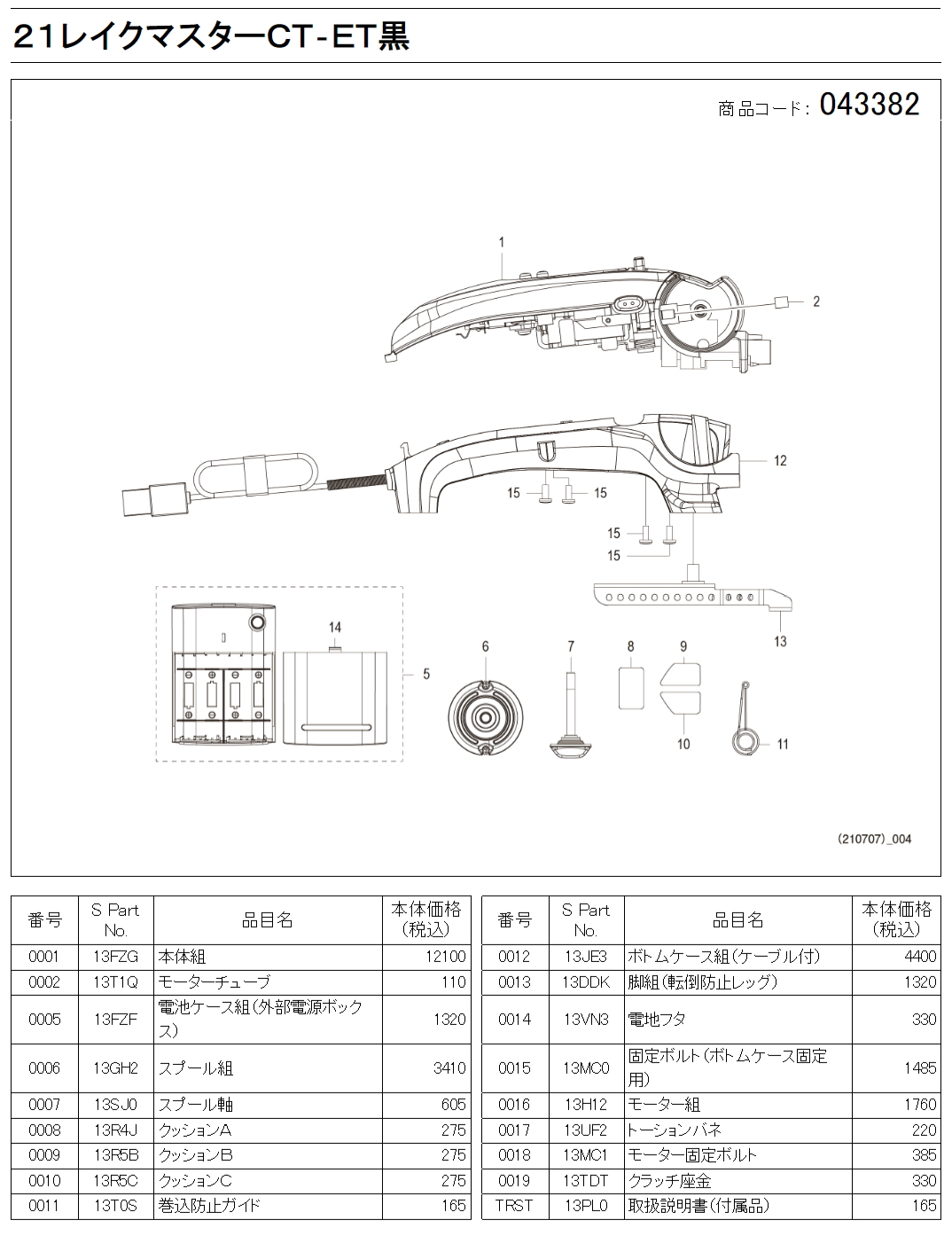 21レイクマスターCT-ET黒

商品コード: 043382

1
2
12
15
15
15
15
13
14
5
6
7
8
9
10
11

(210707)_004

| 番号 | S Part No. | 品目名 | 本体価格(税込) |
|---|---|---|---|
| 0001 | 13FZG | 本体組 | 12100 |
| 0002 | 13T1Q | モーターチューブ | 110 |
| 0005 | 13FZF | 電池ケース組(外部電源ボックス) | 1320 |
| 0006 | 13GH2 | スプール組 | 3410 |
| 0007 | 13SJ0 | スプール軸 | 605 |
| 0008 | 13R4J | クッションA | 275 |
| 0009 | 13R5B | クッションB | 275 |
| 0010 | 13R5C | クッションC | 275 |
| 0011 | 13T0S | 巻込防止ガイド | 165 |

| 番号 | S Part No. | 品目名 | 本体価格(税込) |
|---|---|---|---|
| 0012 | 13JE3 | ボトムケース組(ケーブル付) | 4400 |
| 0013 | 13DDK | 脚組(転倒防止レッグ) | 1320 |
| 0014 | 13VN3 | 電地フタ | 330 |
| 0015 | 13MC0 | 固定ボルト(ボトムケース固定用) | 1485 |
| 0016 | 13H12 | モーター組 | 1760 |
| 0017 | 13UF2 | トーションバネ | 220 |
| 0018 | 13MC1 | モーター固定ボルト | 385 |
| 0019 | 13TDT | クラッチ座金 | 330 |
| TRST | 13PL0 | 取扱説明書(付属品) | 165 |