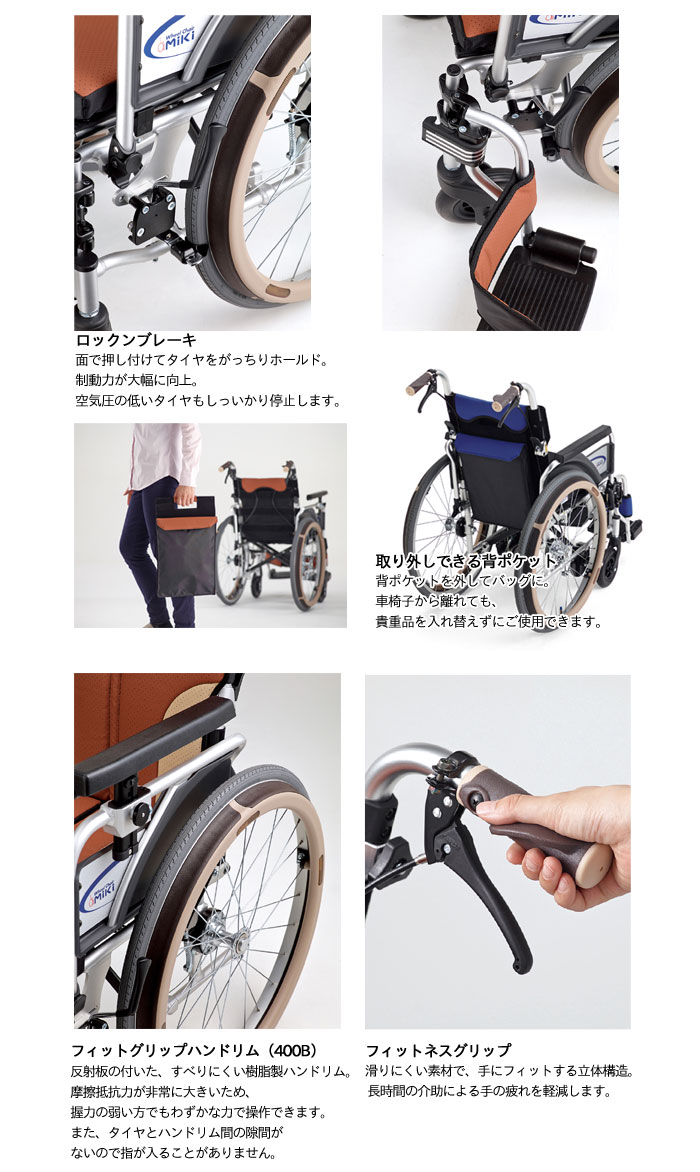 MiKi

MiKi

ロックンブレーキ
面で押し付けてタイヤをがっちりホールド。
制動力が大幅に向上。
空気圧の低いタイヤもしっかり停止します。

取り外しできる背ポケット
背ポケットを外してバッグに。
車椅子から離れても、
貴重品を入れ替えずにご使用できます。

MiKi

フィットグリップハンドリム（400B）
反射板の付いた、すべりにくい樹脂製ハンドリム。
摩擦抵抗力が非常に大きいため、
握力の弱い方でもわずかな力で操作できます。
また、タイヤとハンドリム間の隙間が
ないので指が入ることがありません。

フィットネスグリップ
滑りにくい素材で、手にフィットする立体構造。
長時間の介助による手の疲れを軽減します。