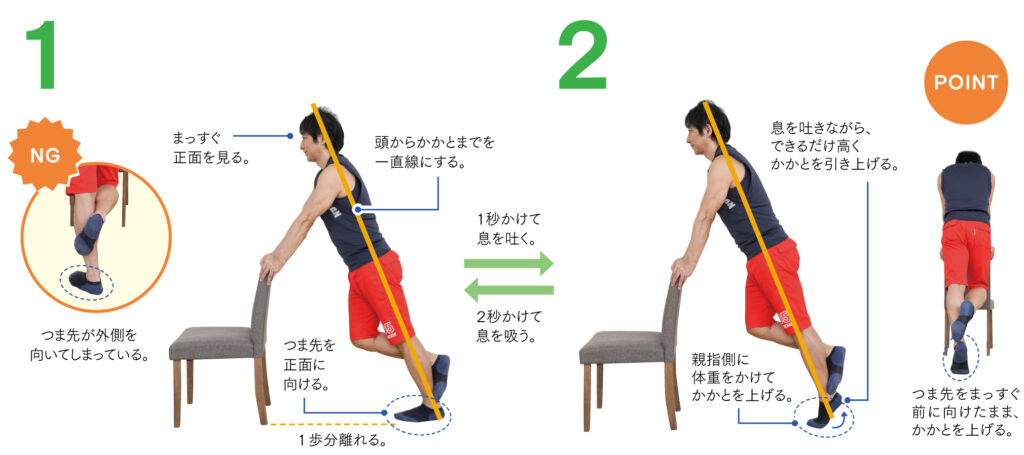 1

NG

つま先が外側を向いてしまっている。

まっすぐ正面を見る。

頭からかかとまでを一直線にする。

つま先を正面に向ける。

1歩分離れる。

1秒かけて息を吐く。

2秒かけて息を吸う。

2

息を吐きながら、できるだけ高くかかとを引き上げる。

親指側に体重をかけてかかとを上げる。

POINT

つま先をまっすぐ前に向けたまま、かかとを上げる。