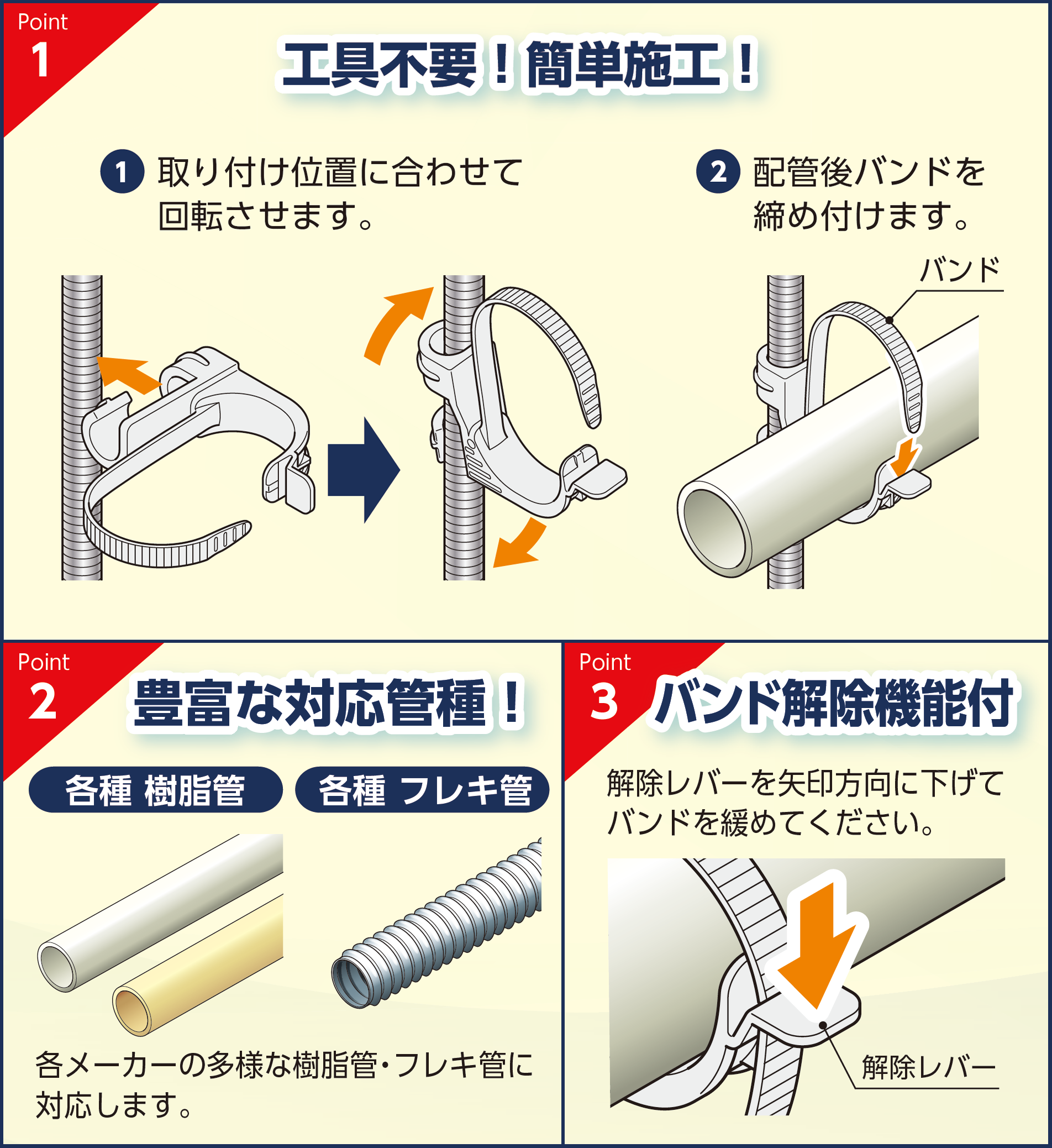 Point
1

工具不要！簡単施工！

1 取り付け位置に合わせて回転させます。

2 配管後バンドを締め付けます。

バンド

Point
2

豊富な対応管種！

各種 樹脂管

各種 フレキ管

各メーカーの多様な樹脂管・フレキ管に対応します。

Point
3

バンド解除機能付

解除レバーを矢印方向に下げてバンドを緩めてください。

解除レバー