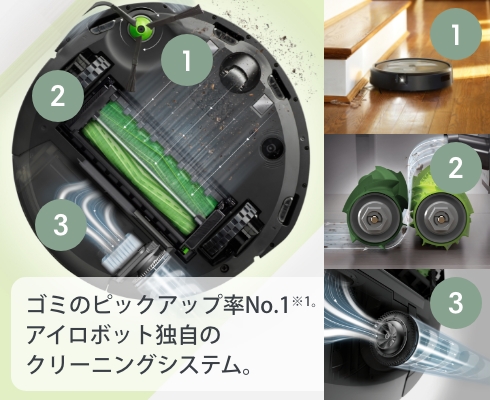 1

2

3

1

2

3

ゴミのピックアップ率No.1※1。
アイロボット独自の
クリーニングシステム。