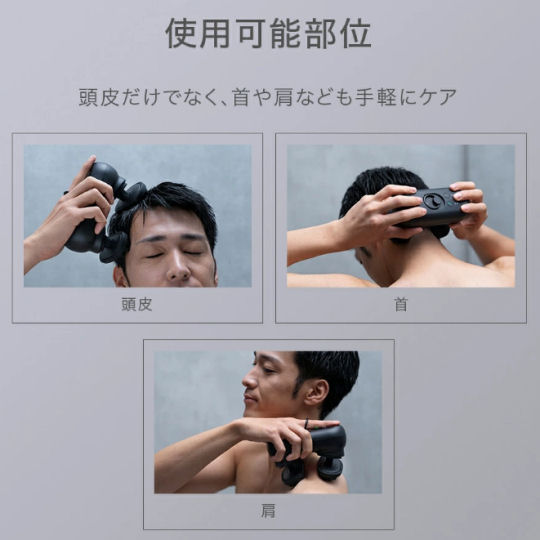 使用可能部位

頭皮だけでなく、首や肩なども手軽にケア

頭皮

首

肩