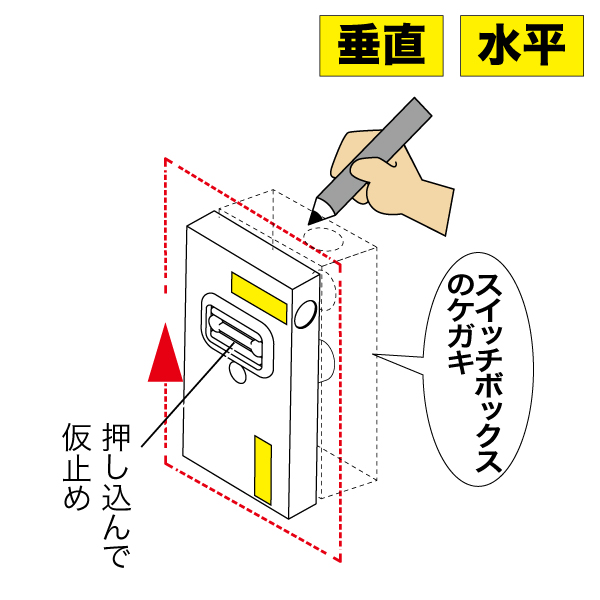 垂直

水平

スイッチボックスのケガキ

押し込んで仮止め