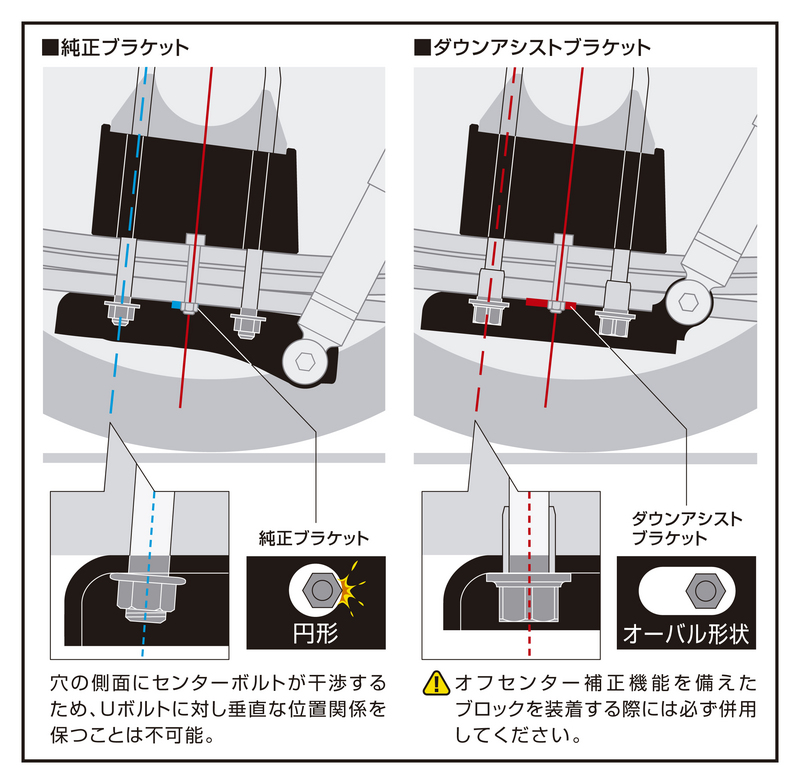 ■純正ブラケット

純正ブラケット

円形

穴の側面にセンターボルトが干渉するため、Uボルトに対し垂直な位置関係を保つことは不可能。

■ダウンアシストブラケット

ダウンアシストブラケット

オーバル形状

オフセンター補正機能を備えたブロックを装着する際には必ず併用してください。