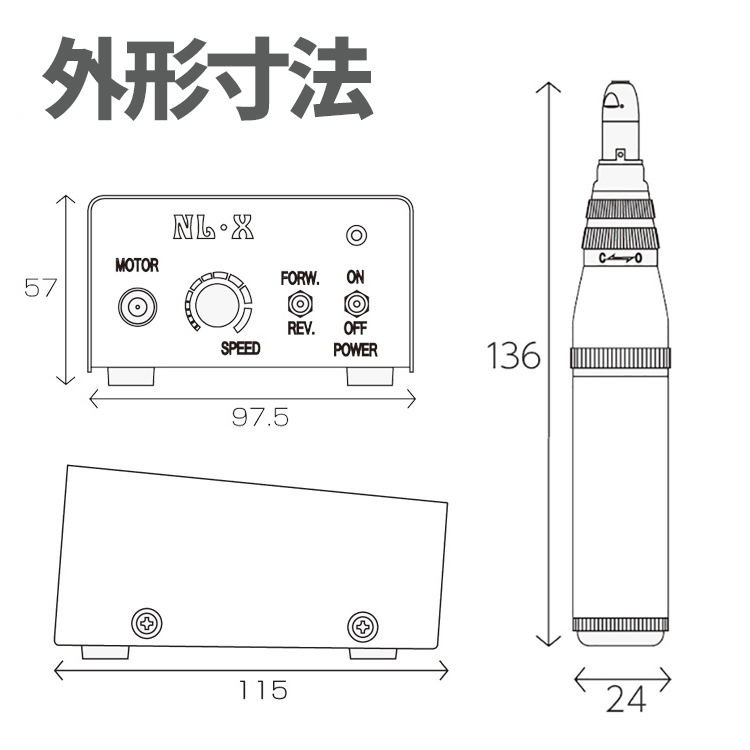 外形寸法

57

NL·X

MOTOR

SPEED

FORW.

REV.

ON

OFF

POWER

97.5

115

C O

136

24