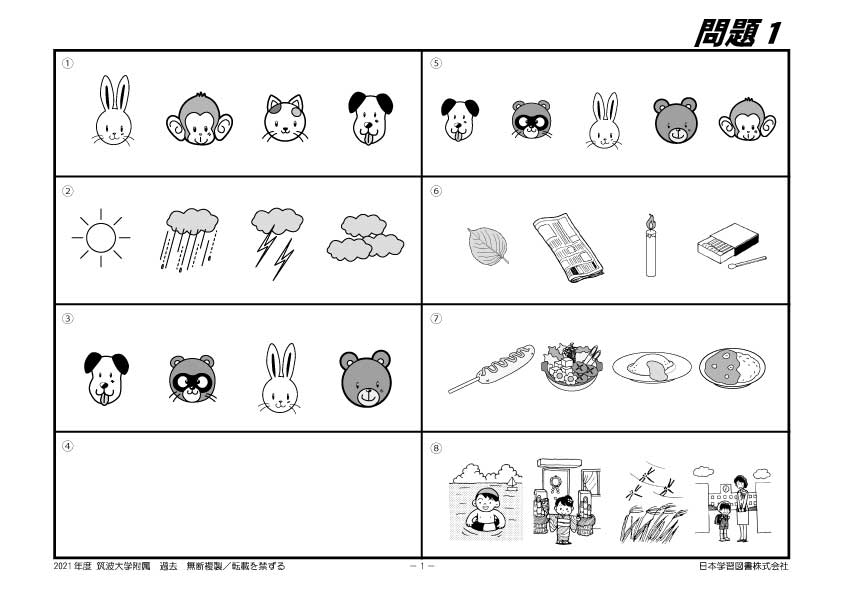 問題 1

①

②

③

④

⑤

⑥

⑦

⑧

2021 年度 筑波大学附属 過去 無断複製／転載を禁ずる

－ 1 －

日本学習図書株式会社